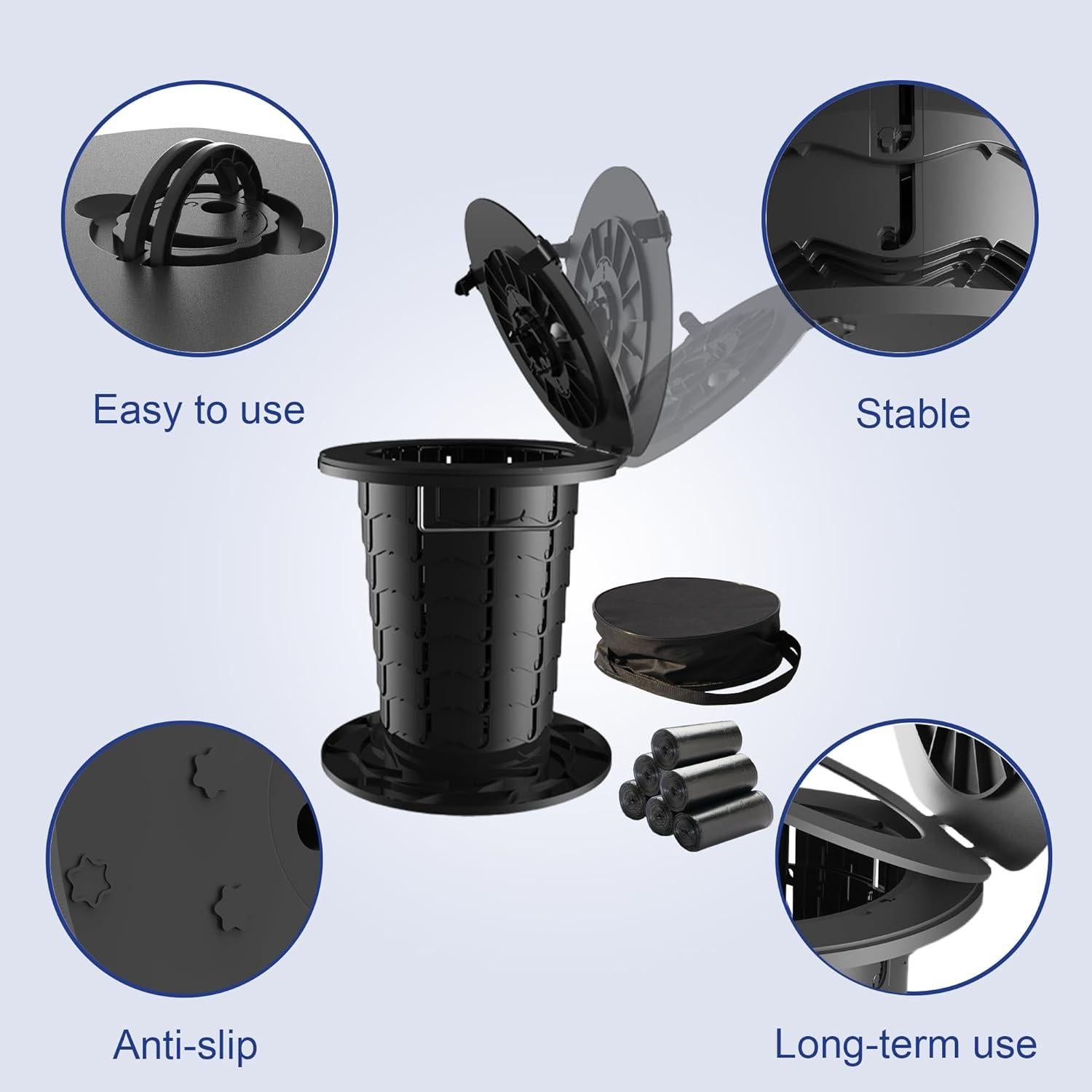 Easy to use

Stable

Anti-slip

Long-term use