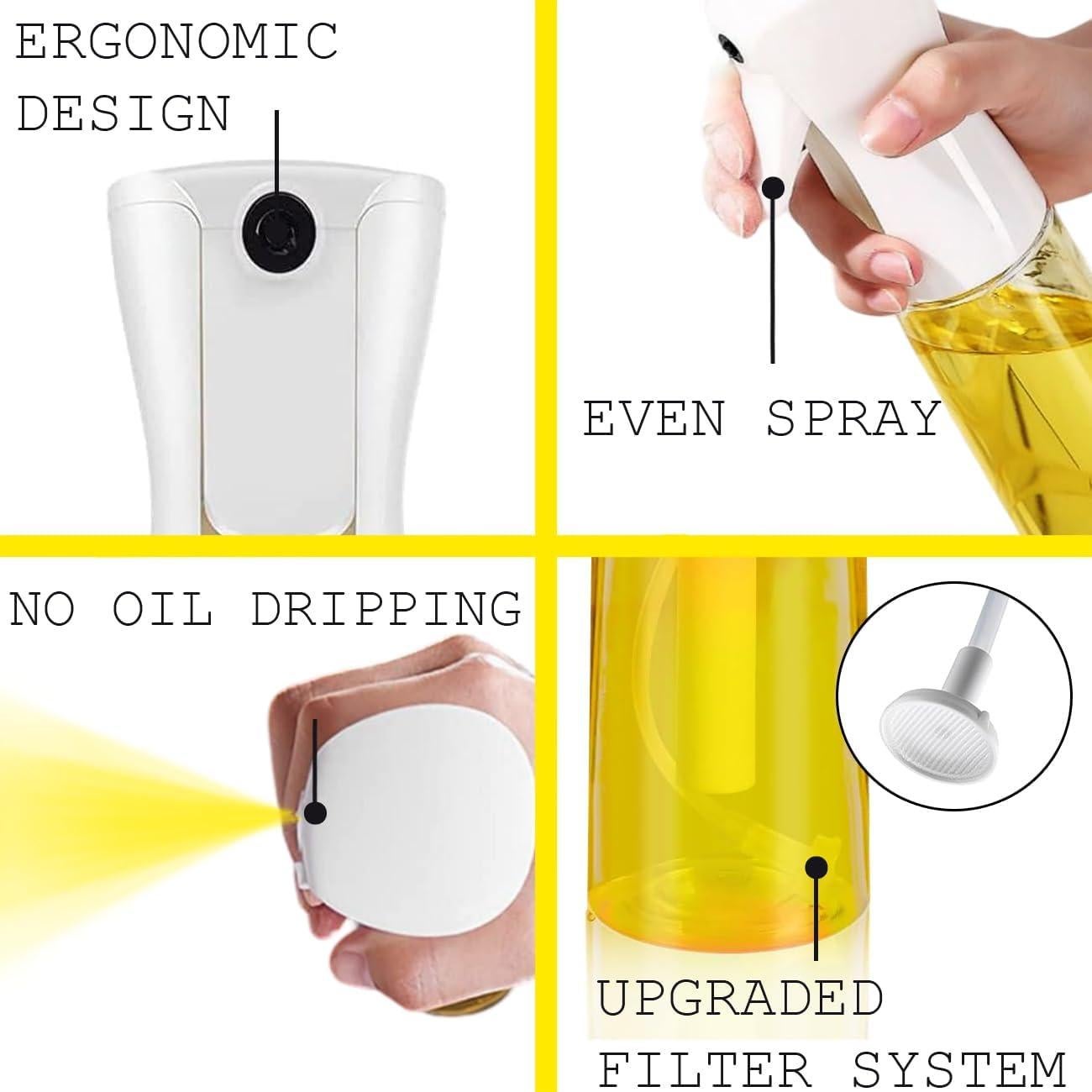 ERGONOMIC DESIGN

EVEN SPRAY

NO OIL DRIPPING

UPGRADED FILTER SYSTEM