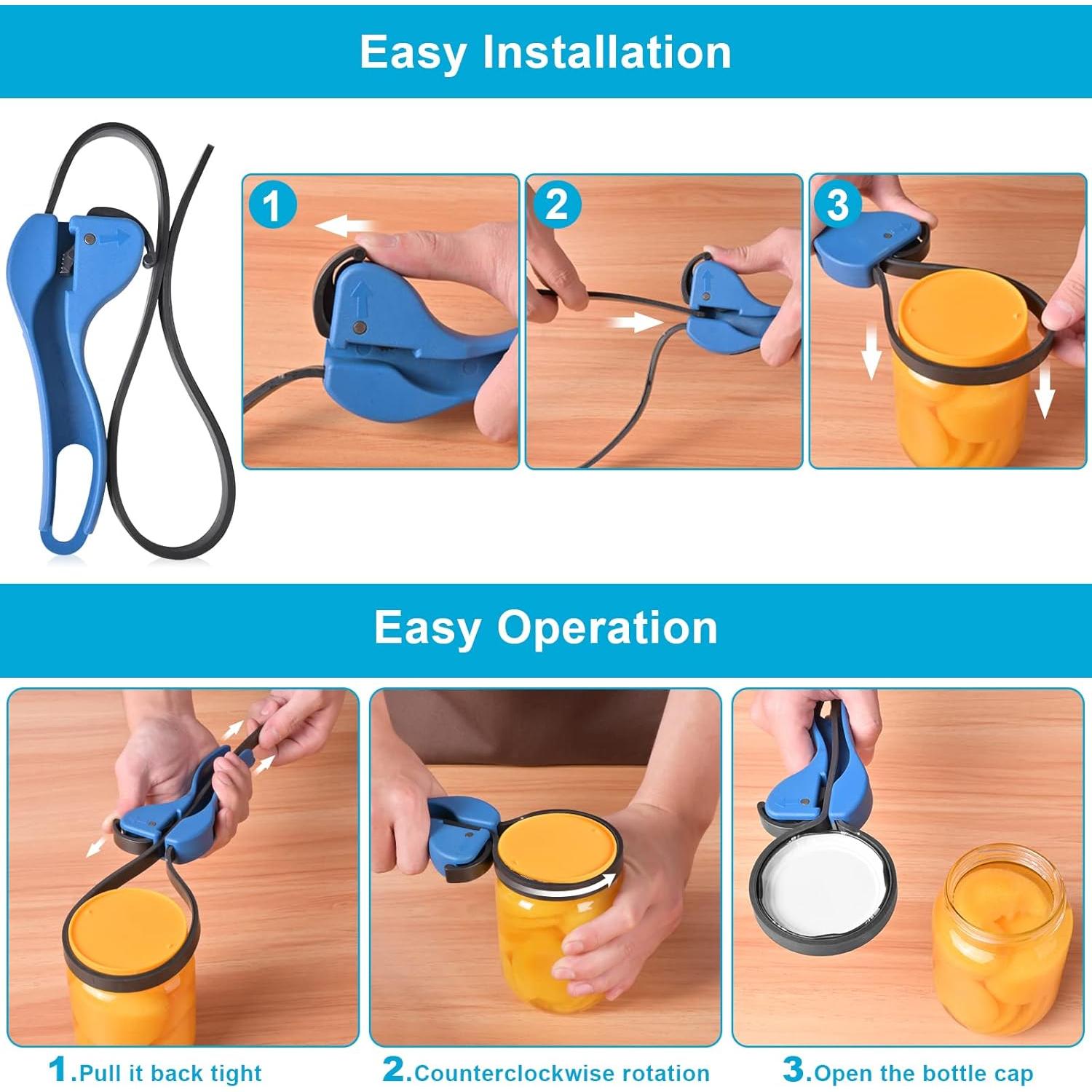 Easy Installation

1

2

3

Easy Operation

1.Pull it back tight

2.Counterclockwise rotation

3.Open the bottle cap