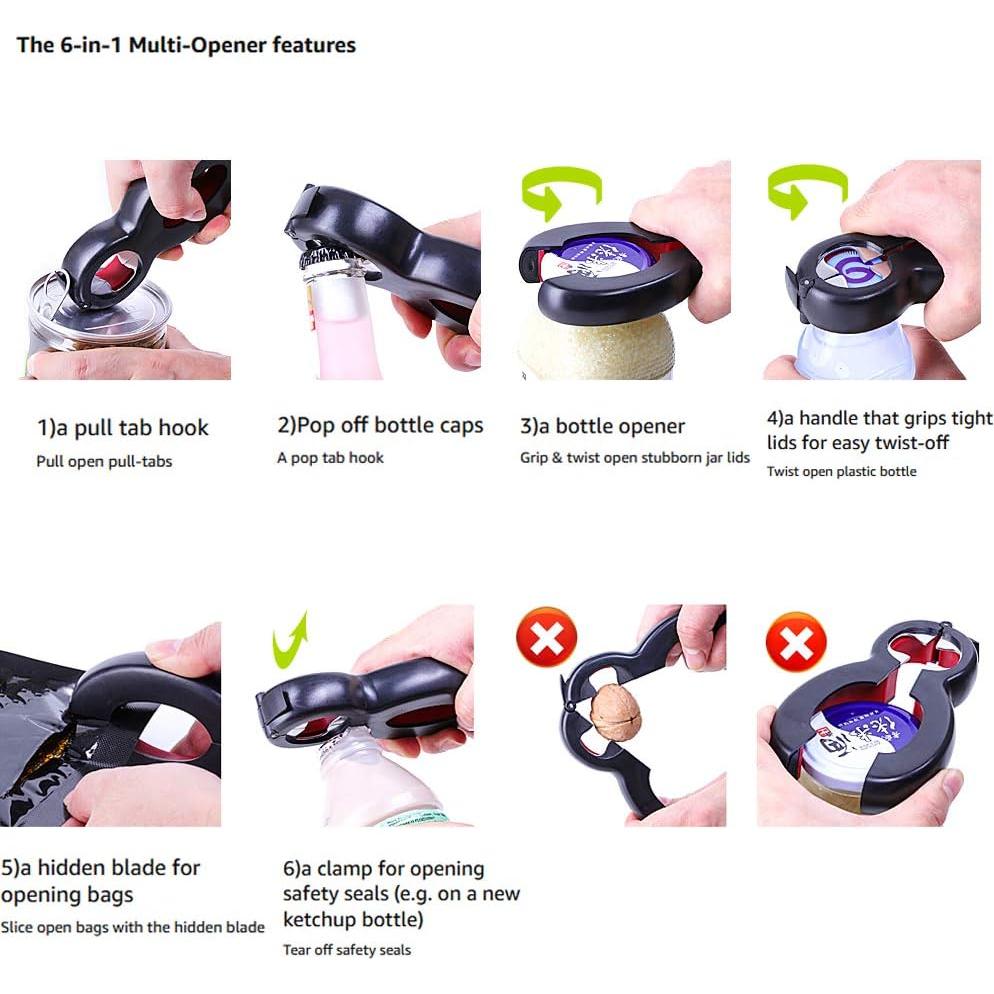 The 6-in-1 Multi-Opener features

1)a pull tab hook
Pull open pull-tabs

2)Pop off bottle caps
A pop tab hook

3)a bottle opener
Grip & twist open stubborn jar lids

4)a handle that grips tight lids for easy twist-off
Twist open plastic bottle

5)a hidden blade for opening bags
Slice open bags with the hidden blade

6)a clamp for opening safety seals (e.g. on a new ketchup bottle)
Tear off safety seals