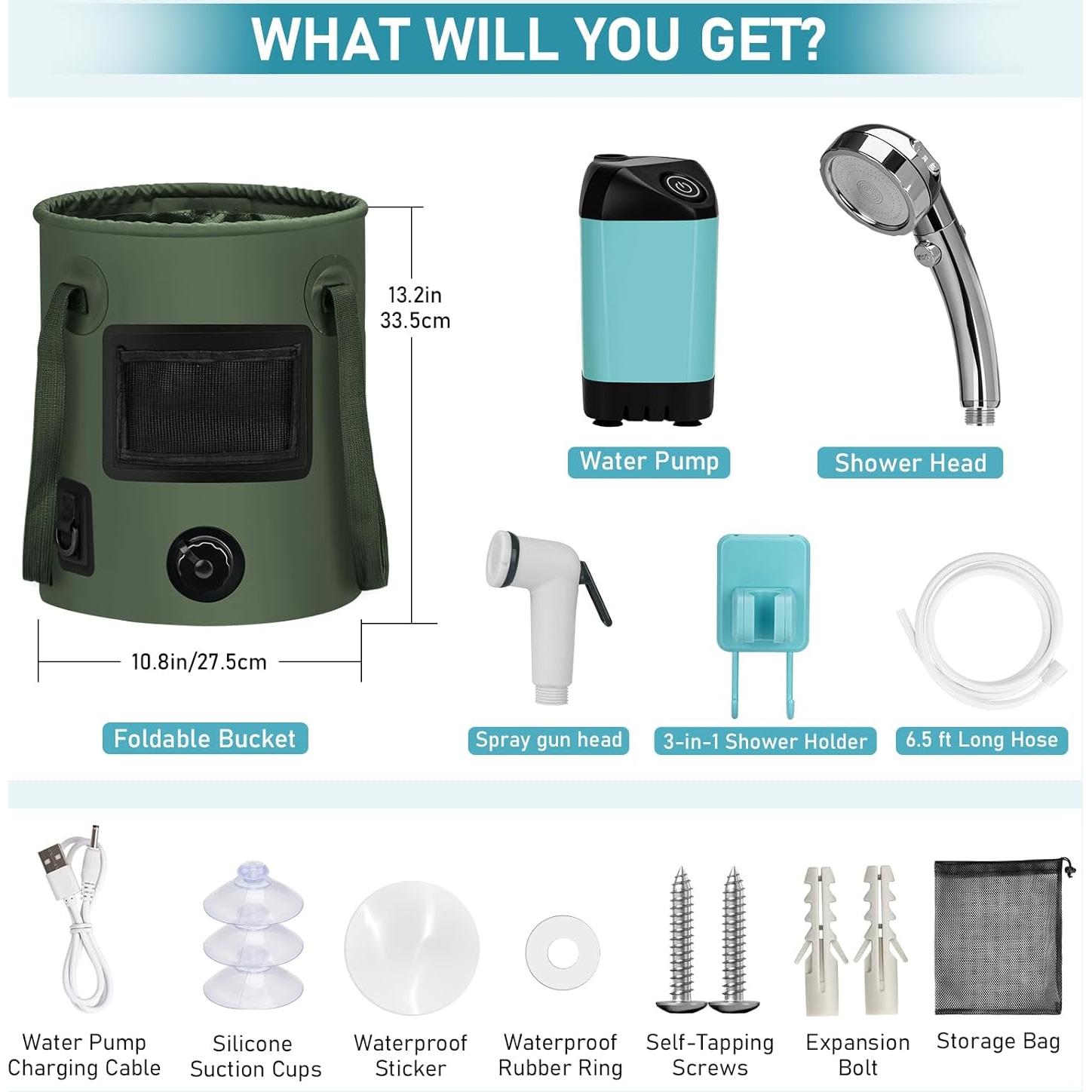 WHAT WILL YOU GET?

13.2in
33.5cm

10.8in/27.5cm

Foldable Bucket

Water Pump

Shower Head

Spray gun head

3-in-1 Shower Holder

6.5 ft Long Hose

Water Pump Charging Cable

Silicone Suction Cups

Waterproof Sticker

Waterproof Rubber Ring

Self-Tapping Screws

Expansion Bolt

Storage Bag