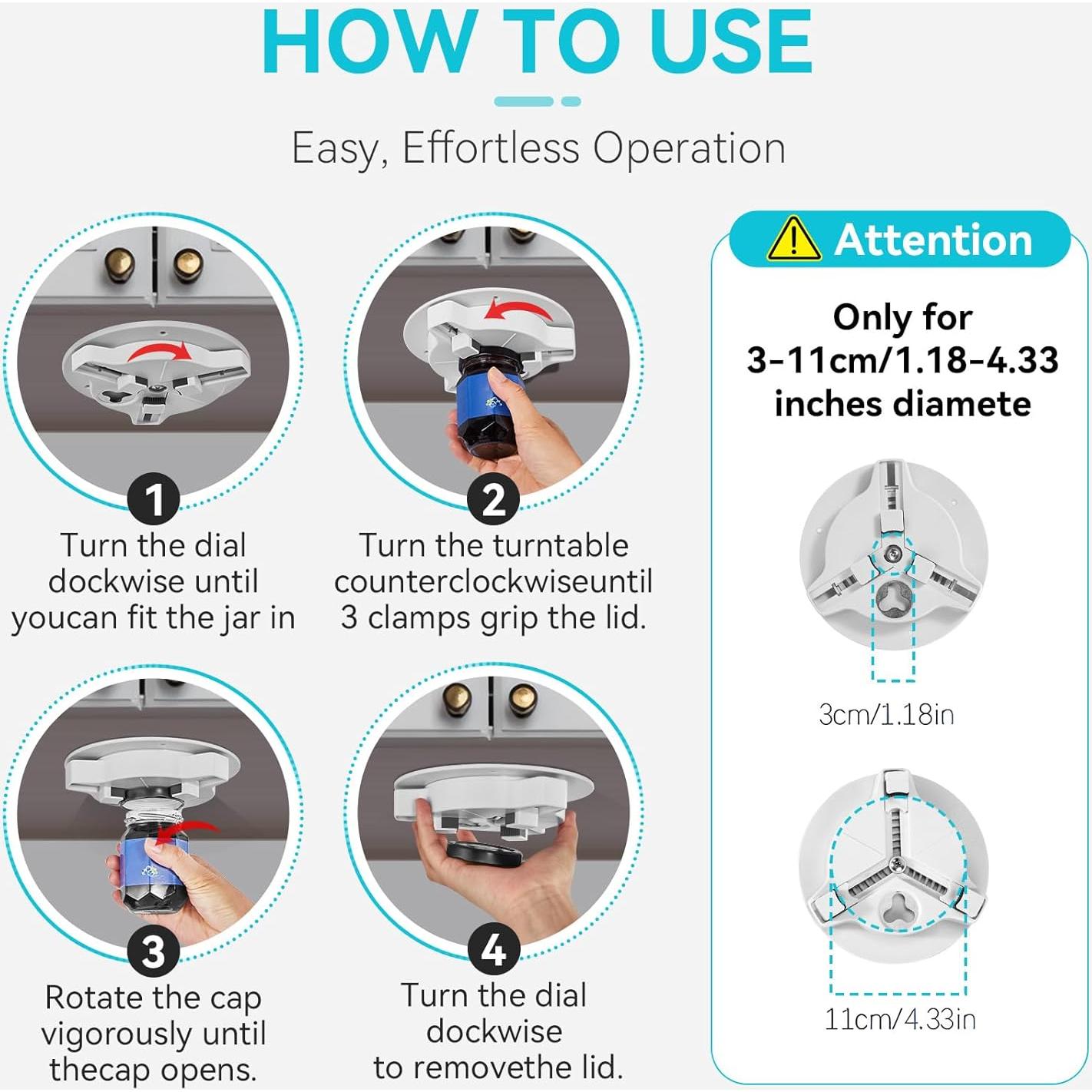 HOW TO USE

Easy, Effortless Operation

1
Turn the dial dockwise until youcan fit the jar in

2
Turn the turntable counterclockwiseuntil 3 clamps grip the lid.

3
Rotate the cap vigorously until thecap opens.

4
Turn the dial dockwise to removethe lid.

Attention

Only for 3-11cm/1.18-4.33 inches diamete

3cm/1.18in

11cm/4.33in