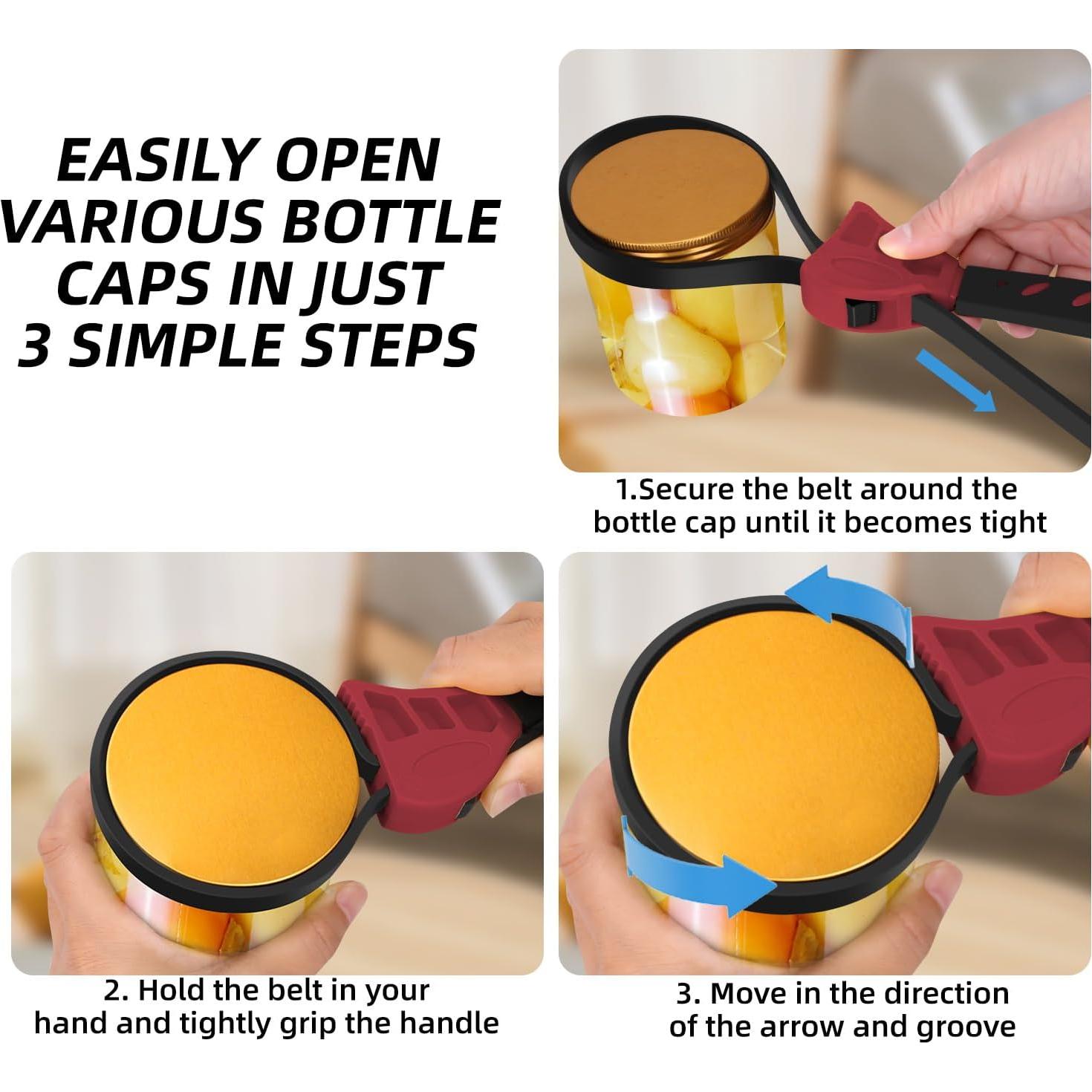 EASILY OPEN VARIOUS BOTTLE CAPS IN JUST 3 SIMPLE STEPS

1.Secure the belt around the bottle cap until it becomes tight

2. Hold the belt in your hand and tightly grip the handle

3. Move in the direction of the arrow and groove