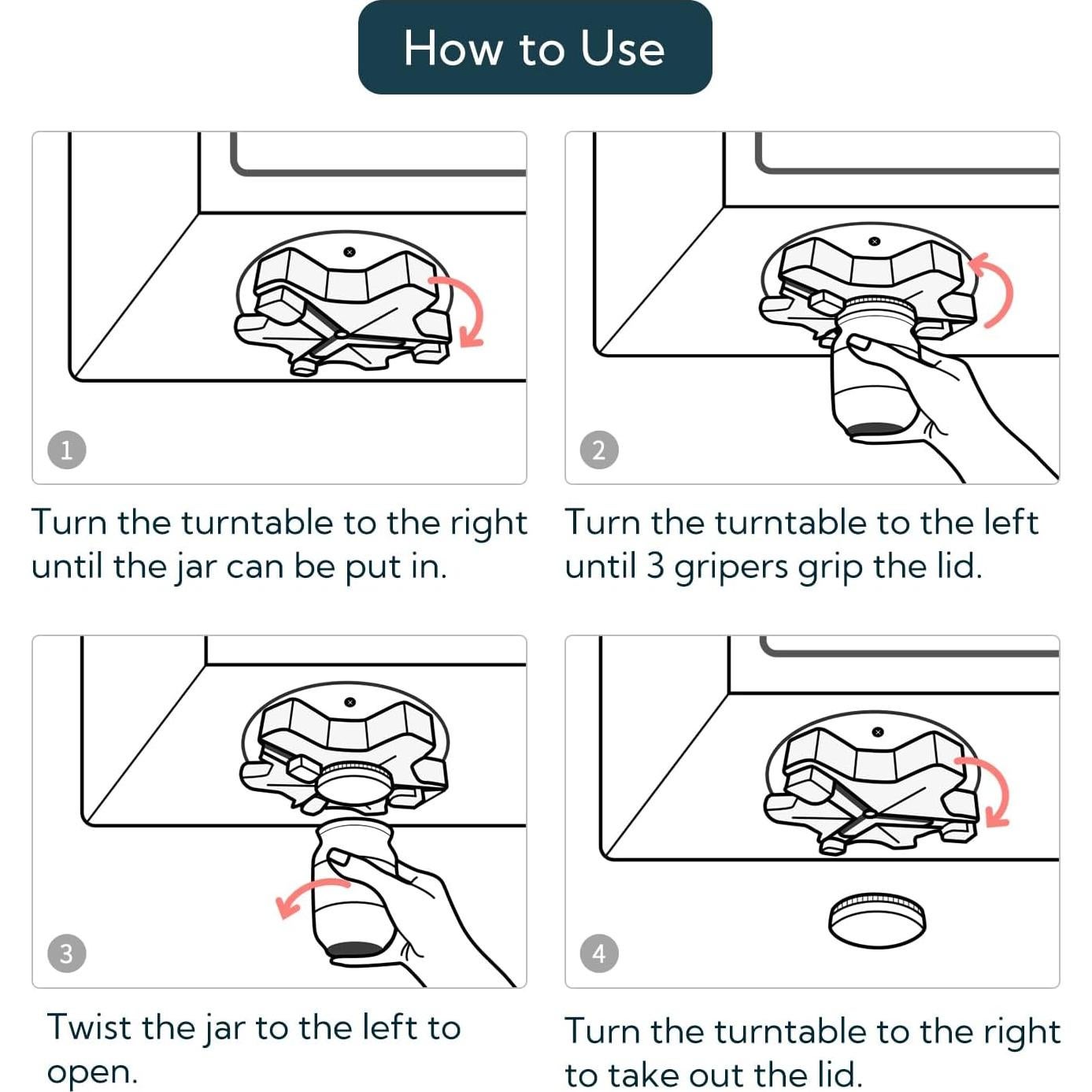 How to Use

1

Turn the turntable to the right until the jar can be put in.

2

Turn the turntable to the left until 3 gripers grip the lid.

3

Twist the jar to the left to open.

4

Turn the turntable to the right to take out the lid.