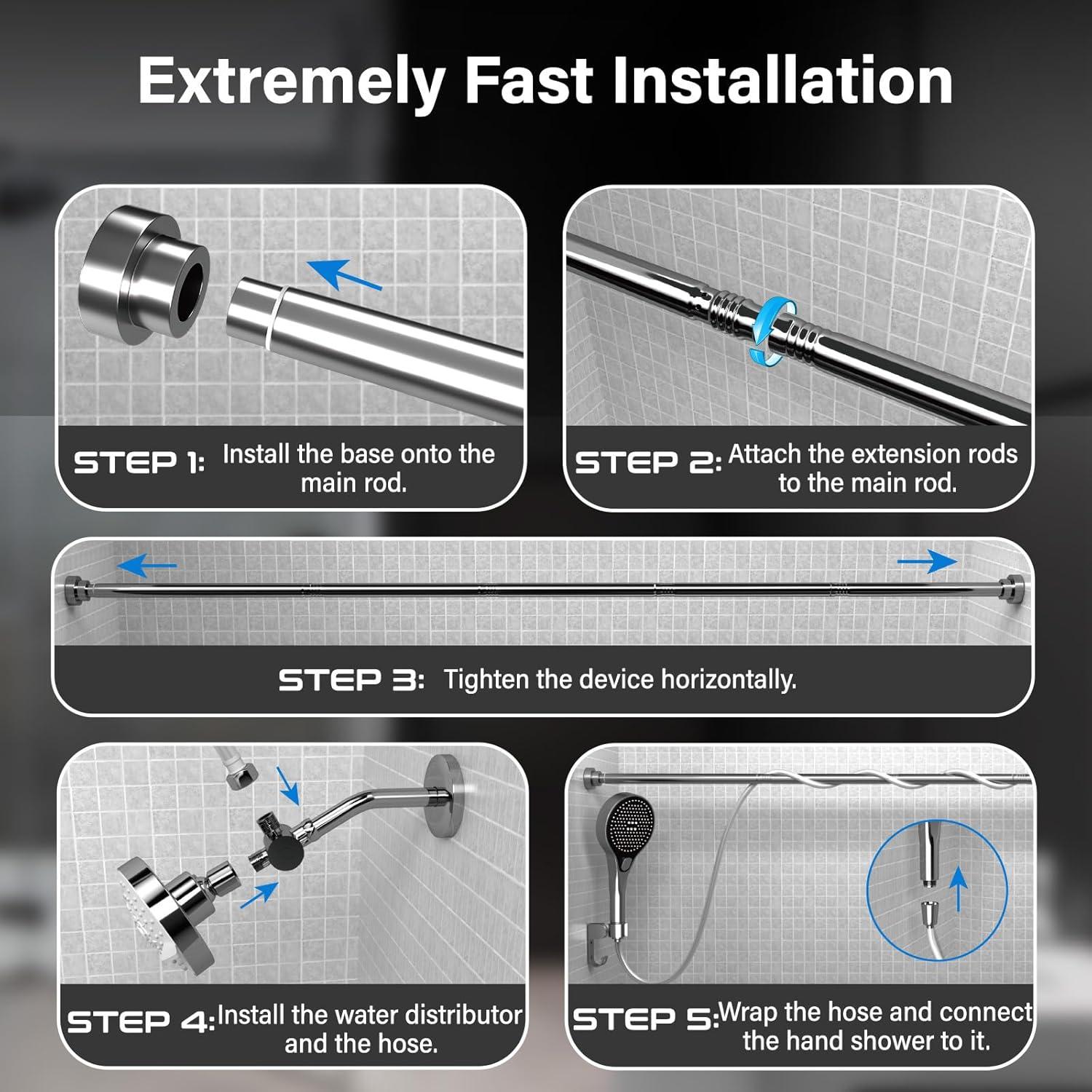 Extremely Fast Installation

STEP 1: Install the base onto the main rod.

STEP 2: Attach the extension rods to the main rod.

STEP 3: Tighten the device horizontally.

STEP 4: Install the water distributor and the hose.

STEP 5: Wrap the hose and connect the hand shower to it.