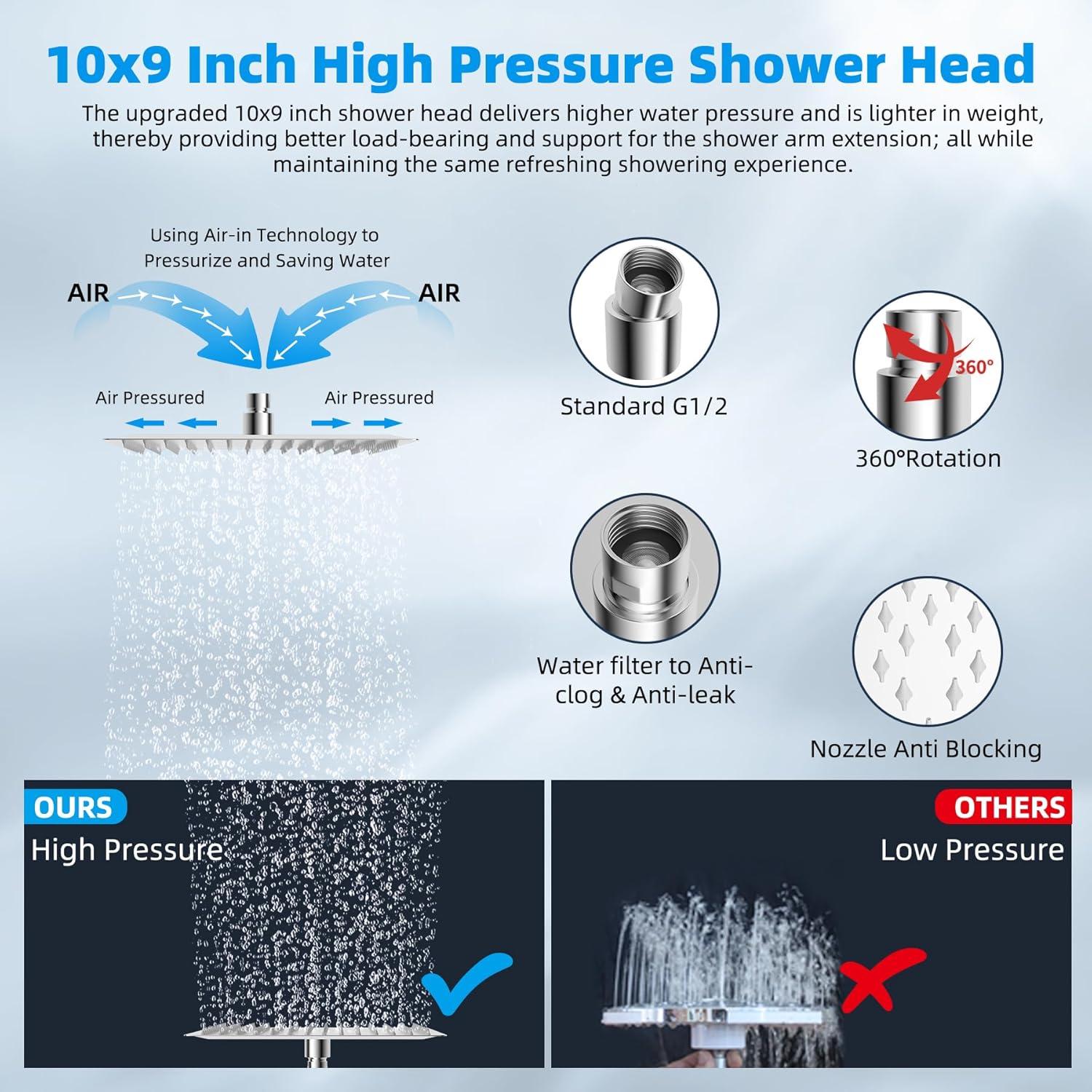 10x9 Inch High Pressure Shower Head

The upgraded 10x9 inch shower head delivers higher water pressure and is lighter in weight, thereby providing better load-bearing and support for the shower arm extension; all while maintaining the same refreshing showering experience.

Using Air-in Technology to Pressurize and Saving Water

AIR

AIR

Air Pressured

Air Pressured

Standard G1/2

360°

360°Rotation

Water filter to Anti-clog & Anti-leak

Nozzle Anti Blocking

OURS

High Pressure

OTHERS

Low Pressure