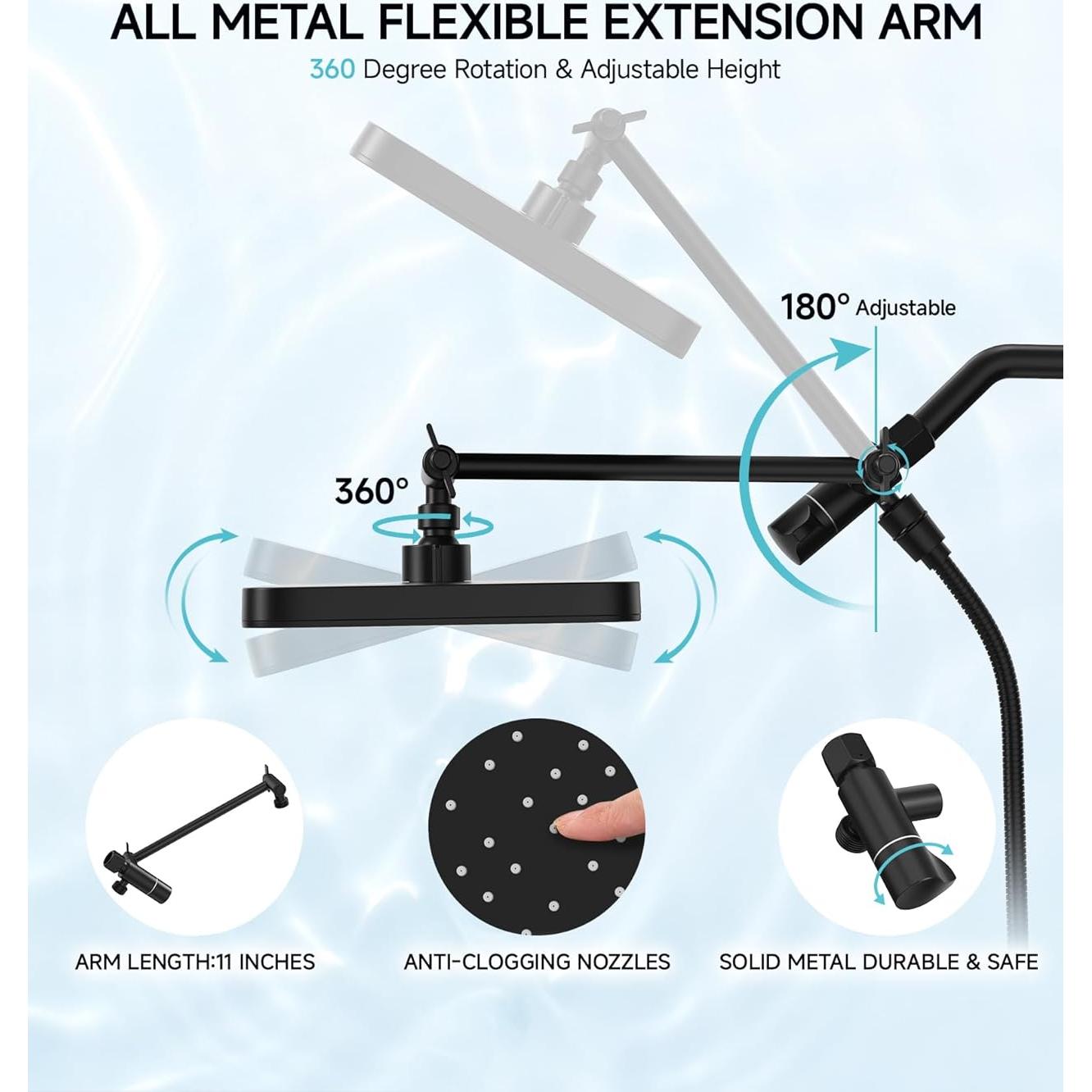 ALL METAL FLEXIBLE EXTENSION ARM

360 Degree Rotation & Adjustable Height

180° Adjustable

360°

ARM LENGTH:11 INCHES

ANTI-CLOGGING NOZZLES

SOLID METAL DURABLE & SAFE