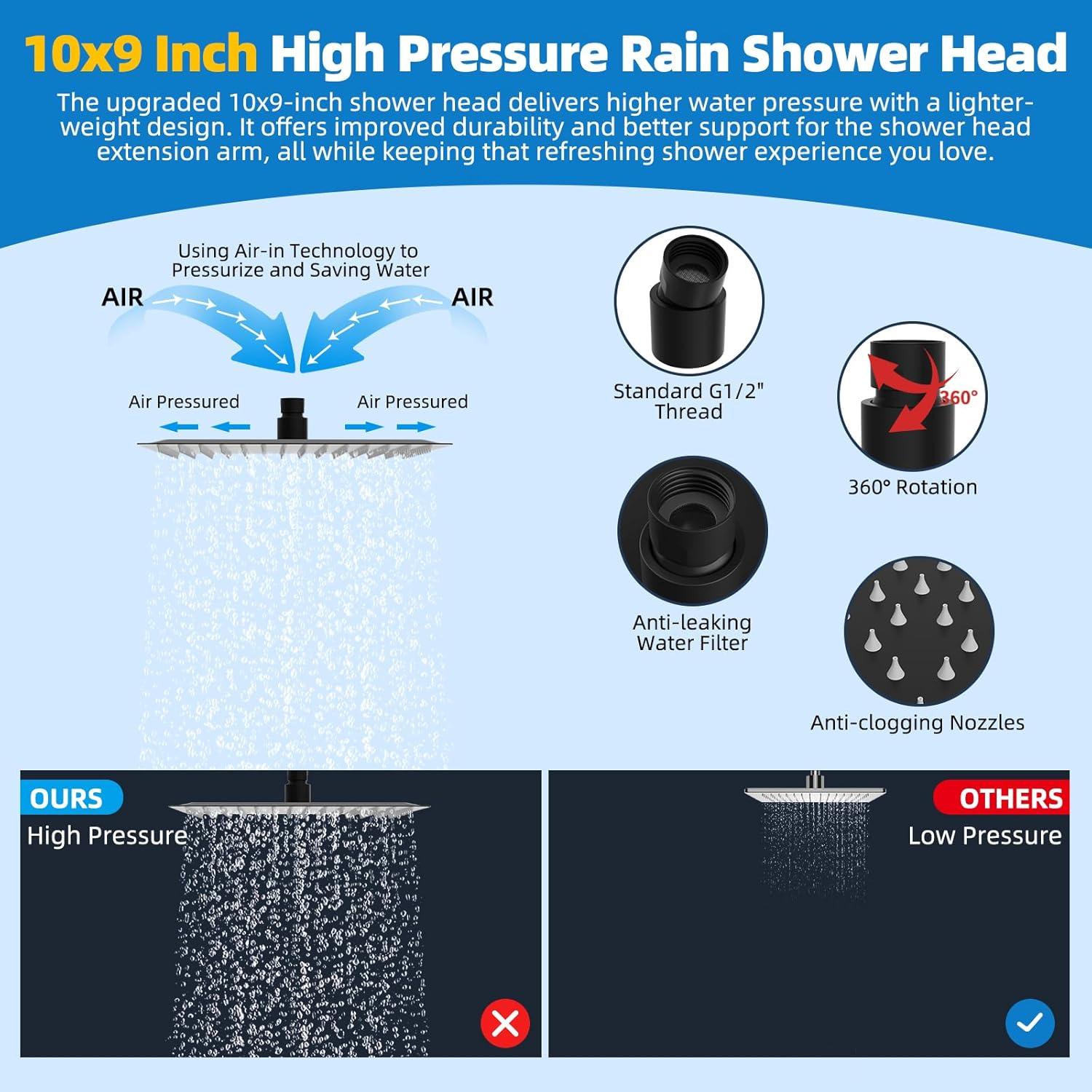 10x9 Inch High Pressure Rain Shower Head

The upgraded 10x9-inch shower head delivers higher water pressure with a lighter-weight design. It offers improved durability and better support for the shower head extension arm, all while keeping that refreshing shower experience you love.

Using Air-in Technology to Pressurize and Saving Water

AIR

AIR

Air Pressured

Air Pressured

Standard G1/2" Thread

360°

360° Rotation

Anti-leaking Water Filter

Anti-clogging Nozzles

OURS

High Pressure

OTHERS

Low Pressure