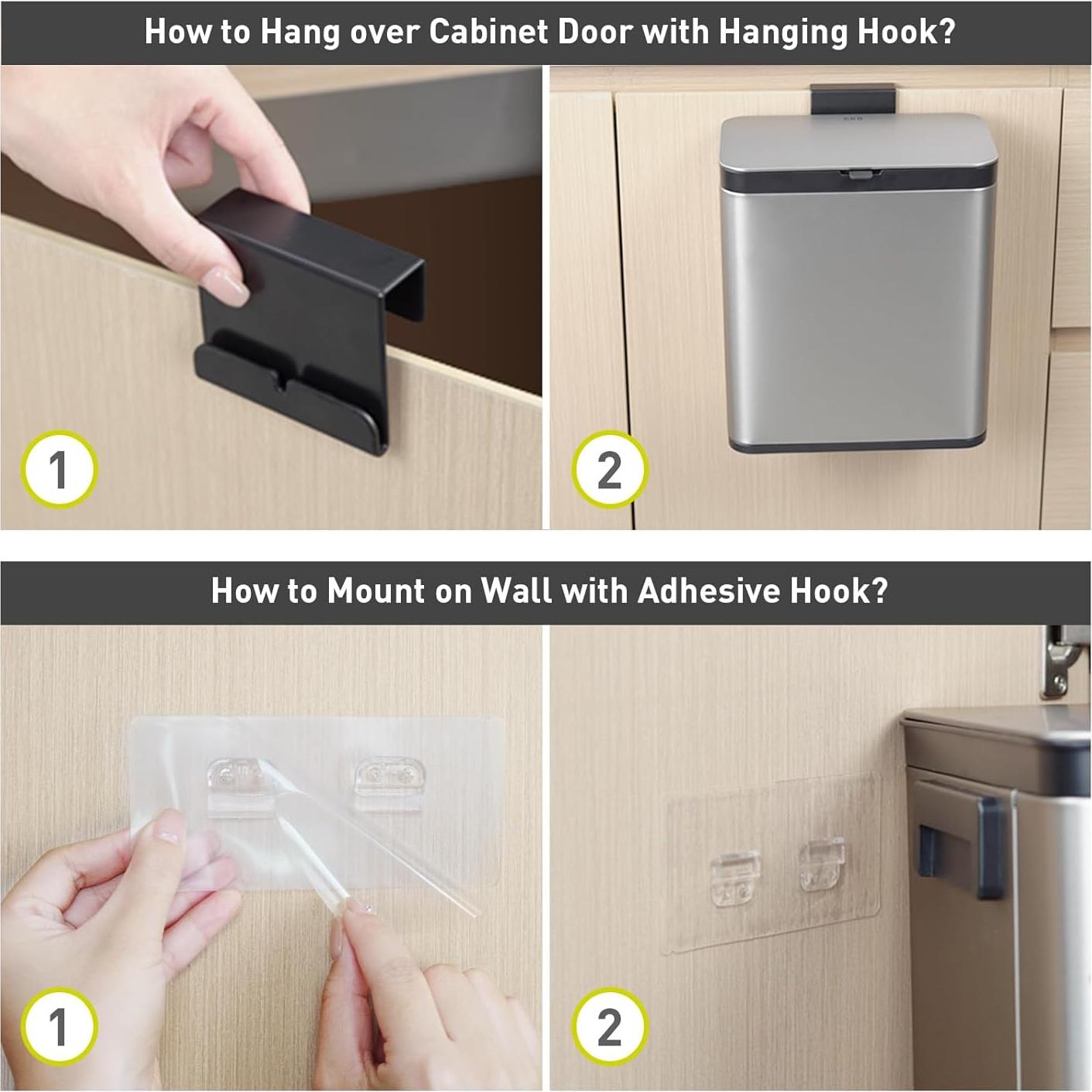 How to Hang over Cabinet Door with Hanging Hook?

1

EKO

2

How to Mount on Wall with Adhesive Hook?

1

2