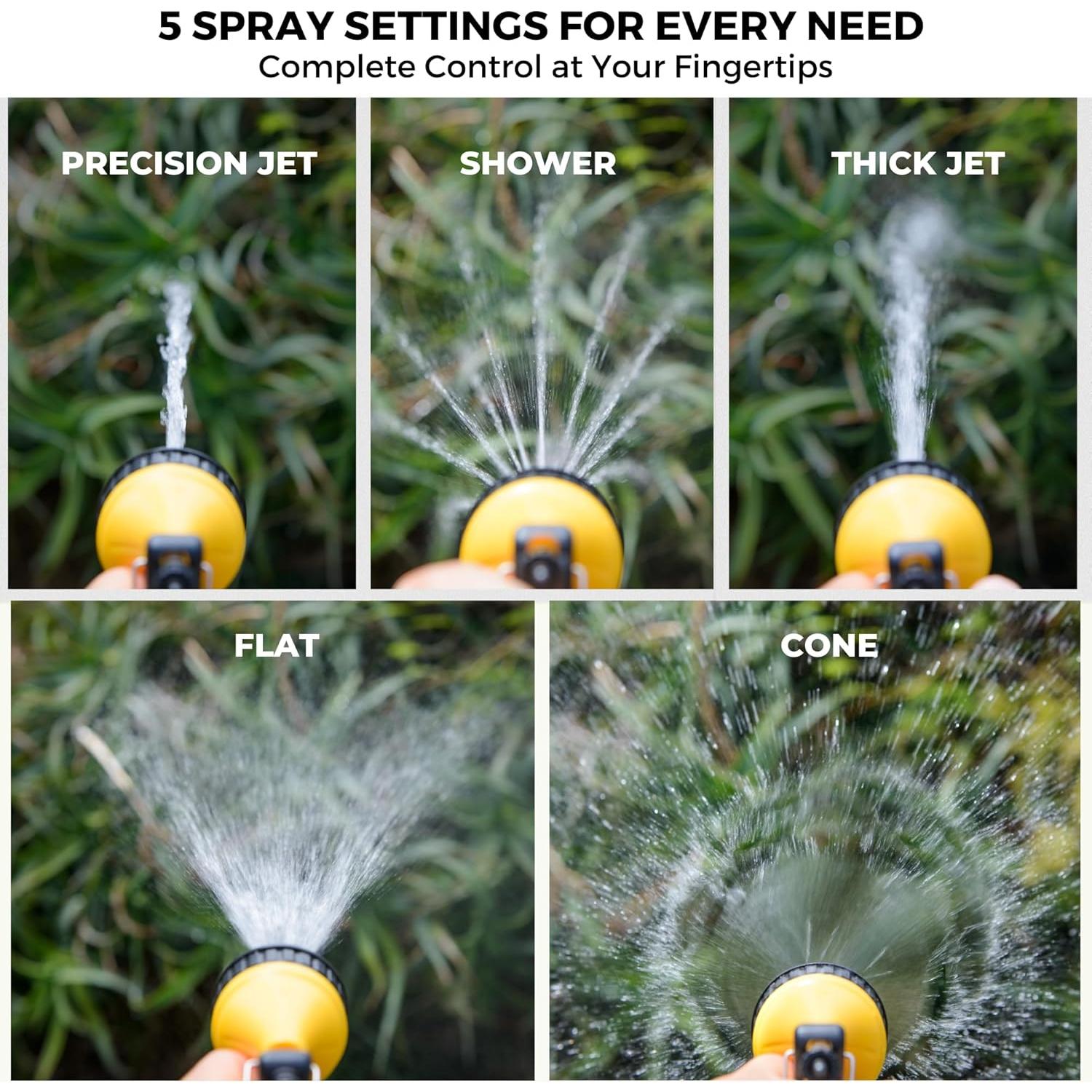 5 SPRAY SETTINGS FOR EVERY NEED
Complete Control at Your Fingertips

PRECISION JET

SHOWER

THICK JET

FLAT

CONE