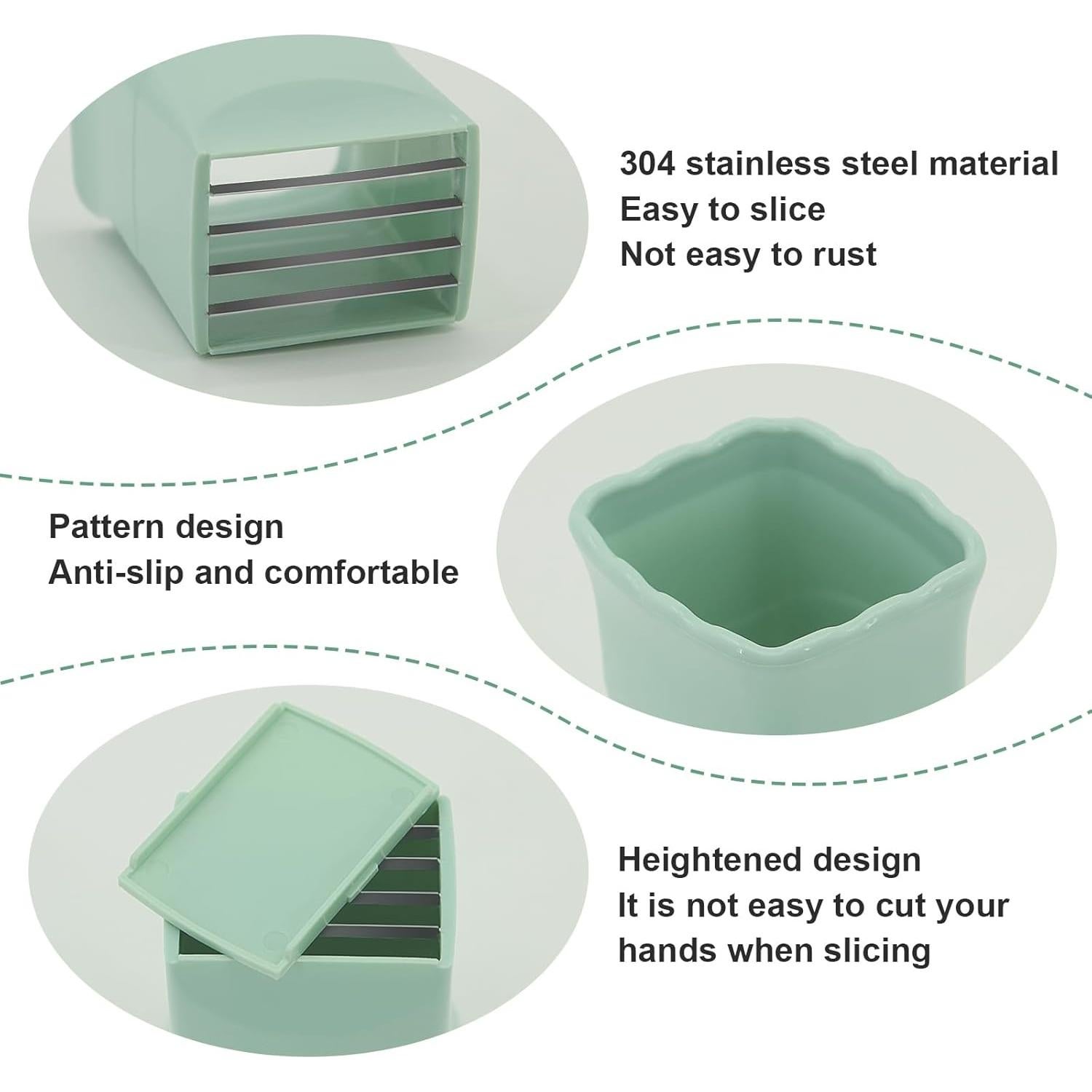 304 stainless steel material
Easy to slice
Not easy to rust

Pattern design
Anti-slip and comfortable

Heightened design
It is not easy to cut your hands when slicing