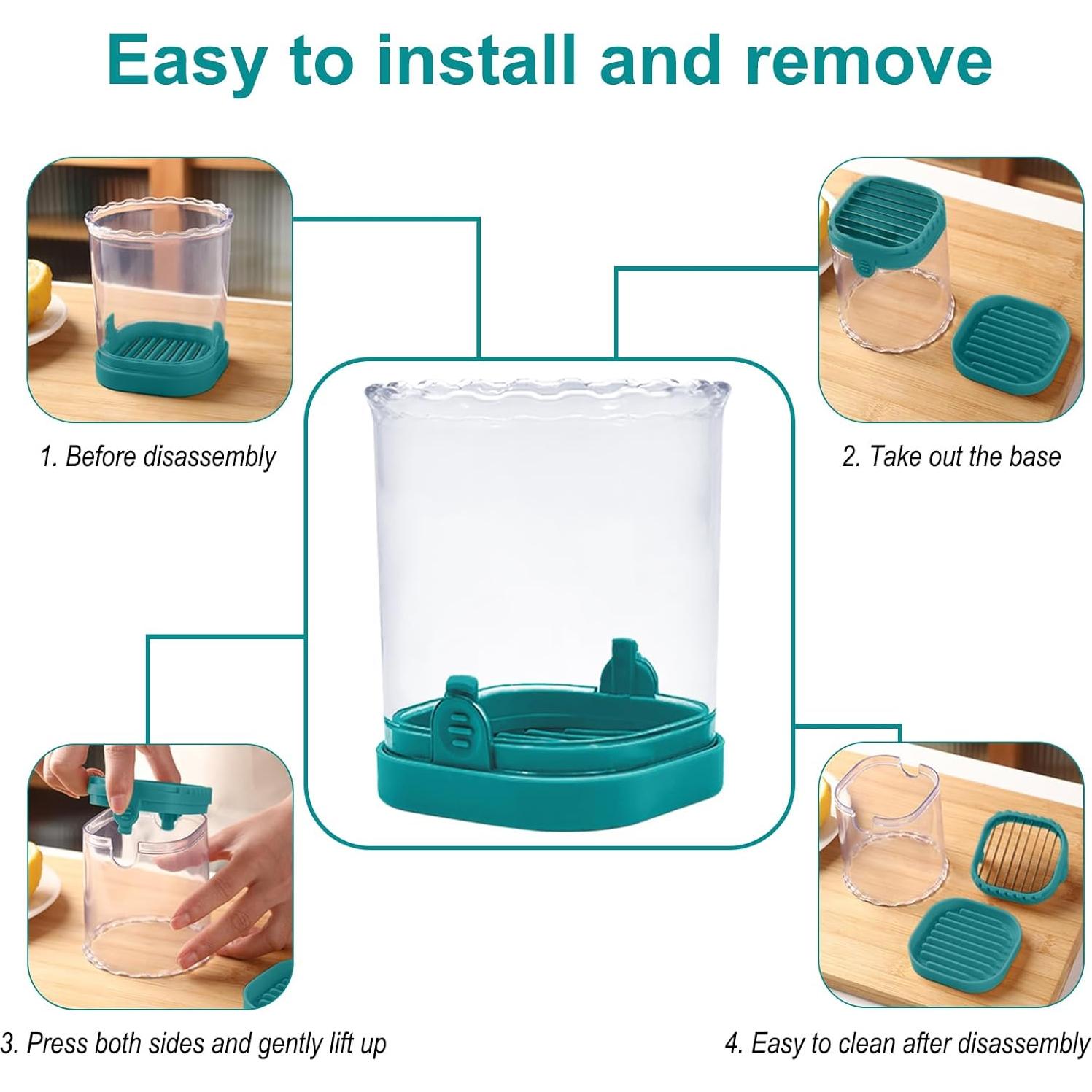 Easy to install and remove

1. Before disassembly

2. Take out the base

3. Press both sides and gently lift up

4. Easy to clean after disassembly