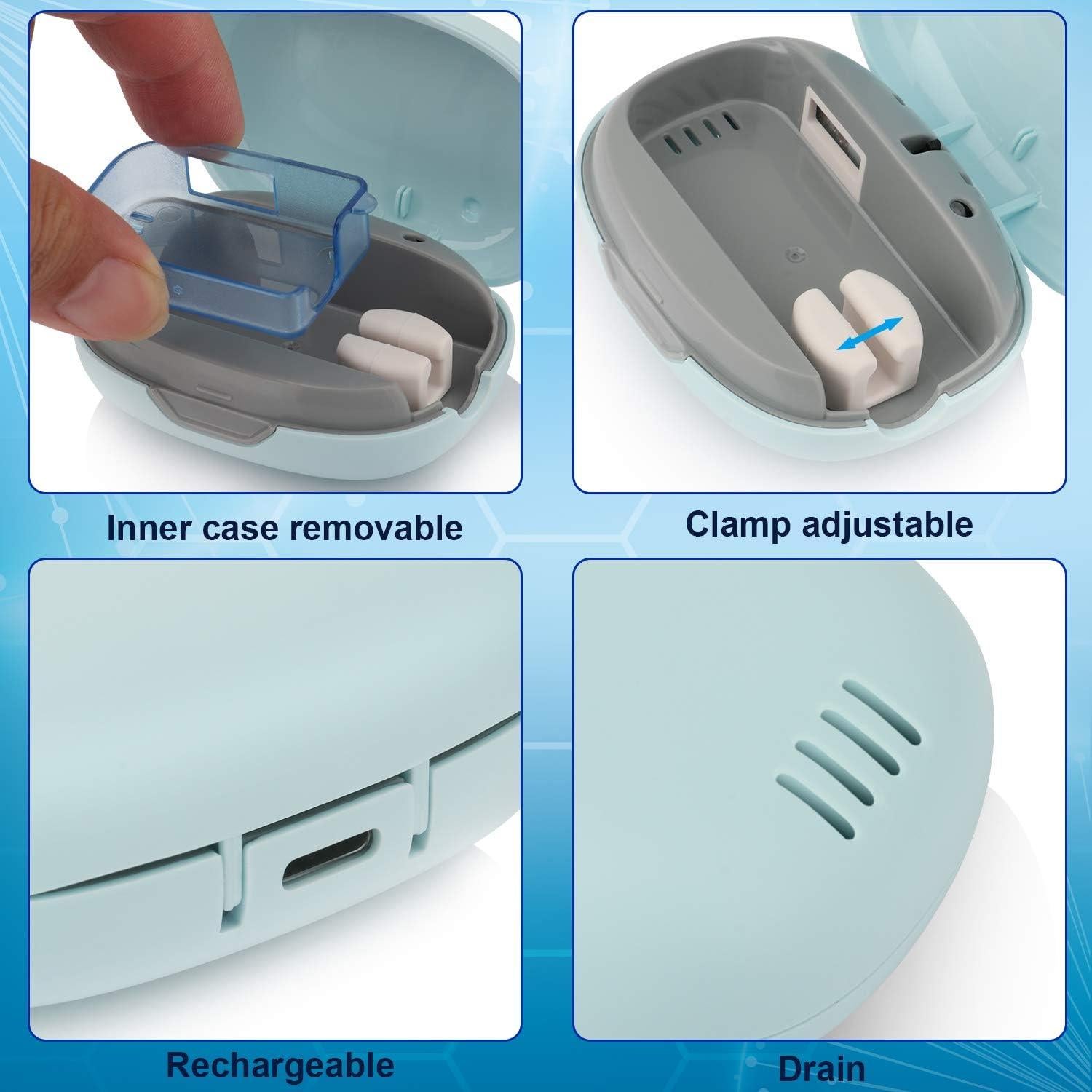 Inner case removable

Clamp adjustable

Rechargeable

Drain