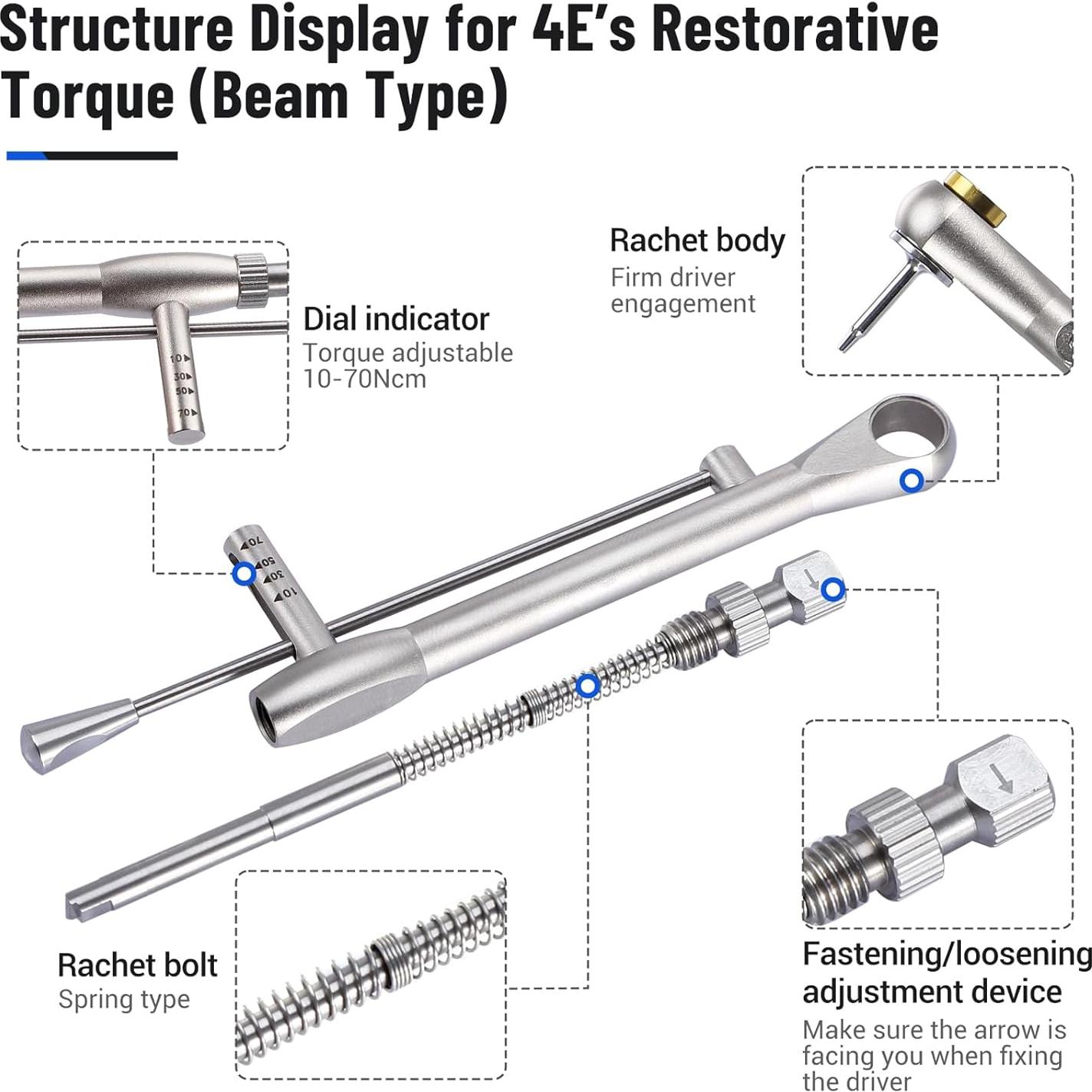 Structure Display for 4E's Restorative Torque (Beam Type)

10
30
50
70

Dial indicator
Torque adjustable 10-70Ncm

Rachet body
Firm driver engagement

70
50
30
10

Rachet bolt
Spring type

Fastening/loosening adjustment device
Make sure the arrow is facing you when fixing the driver