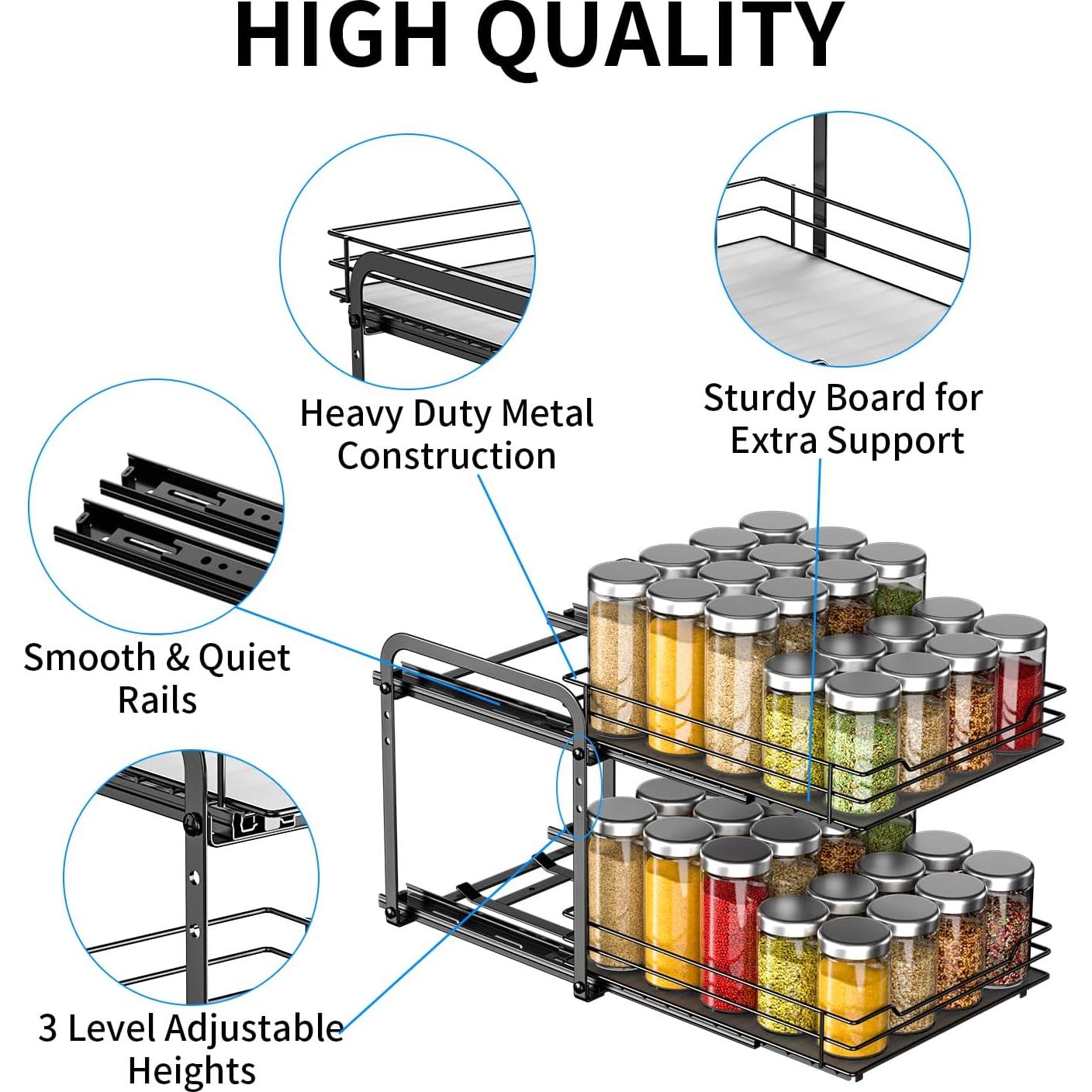 HIGH QUALITY

Heavy Duty Metal Construction

Sturdy Board for Extra Support

Smooth & Quiet Rails

3 Level Adjustable Heights