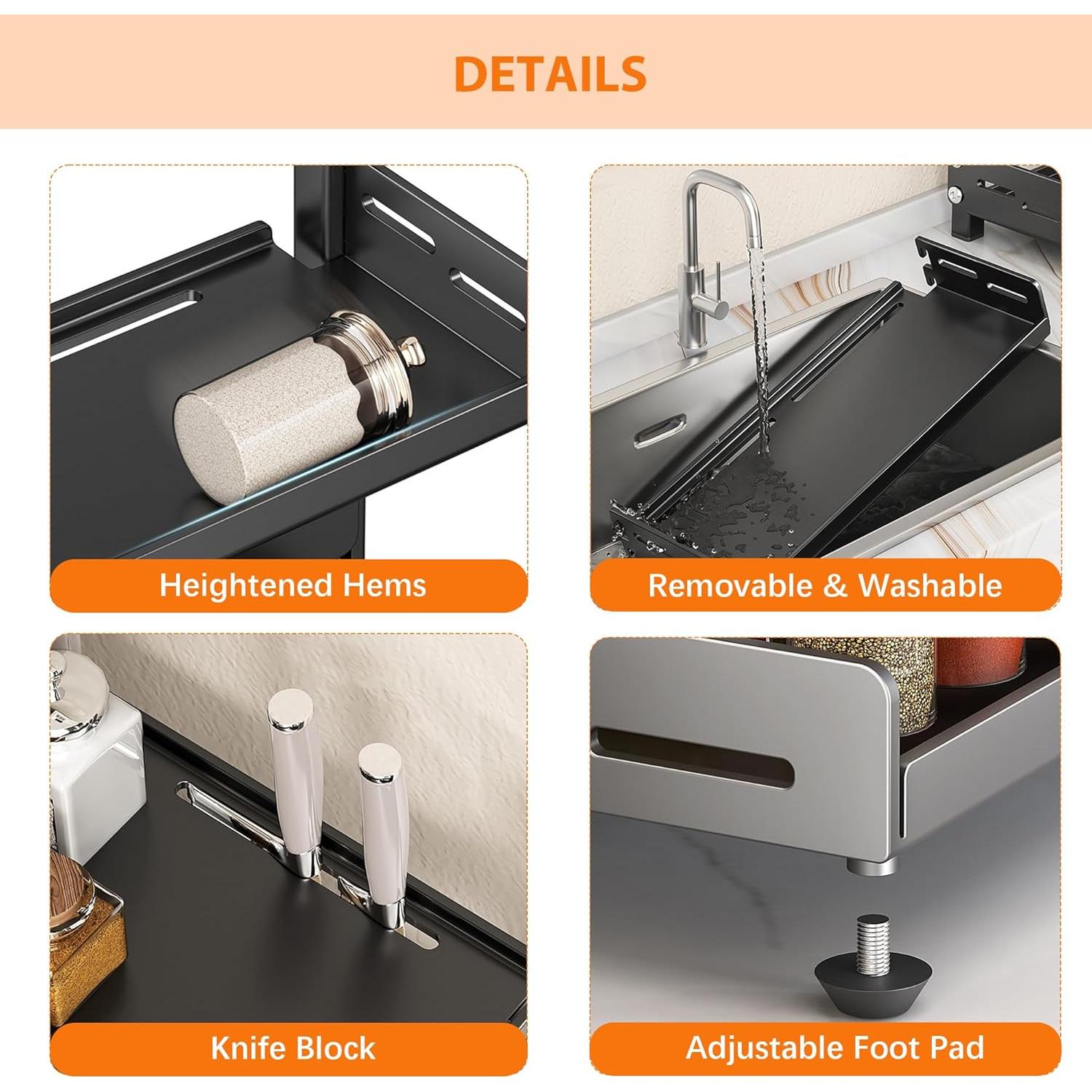 DETAILS

Heightened Hems

Removable & Washable

Knife Block

Adjustable Foot Pad