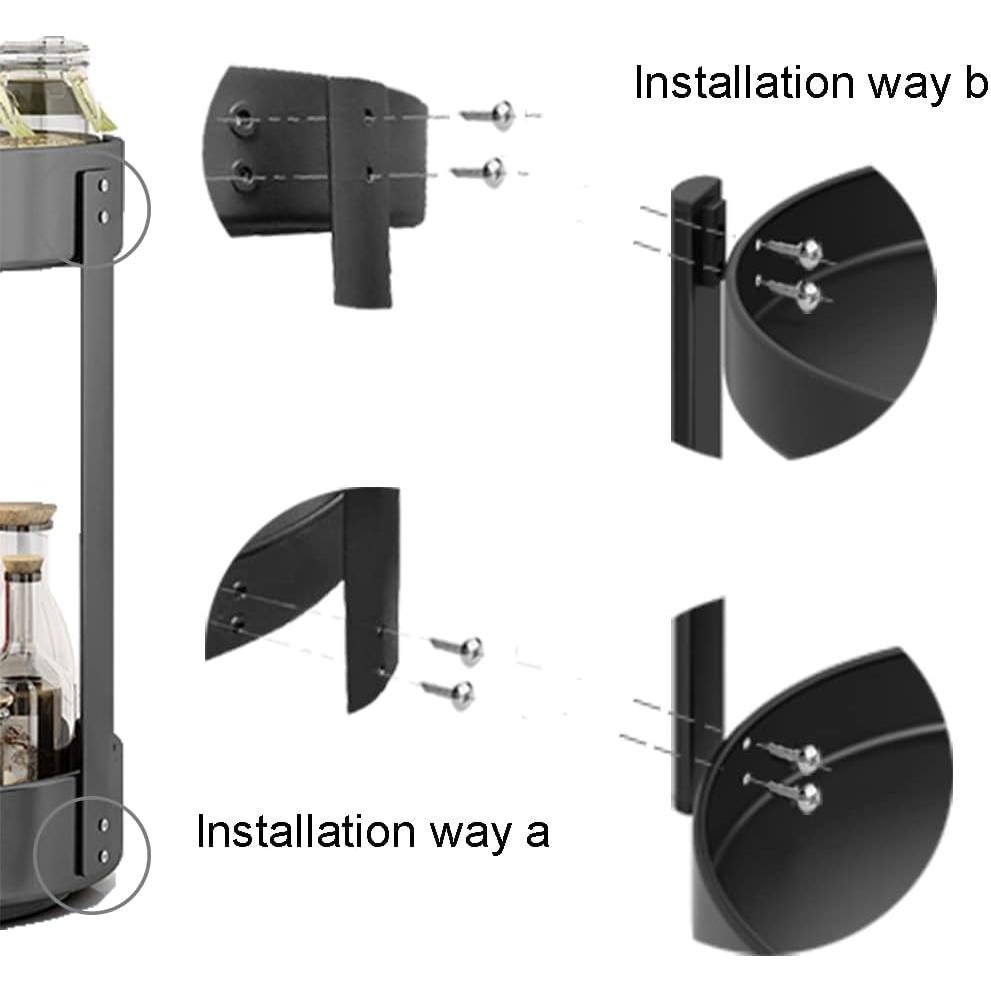 Installation way b

Installation way a