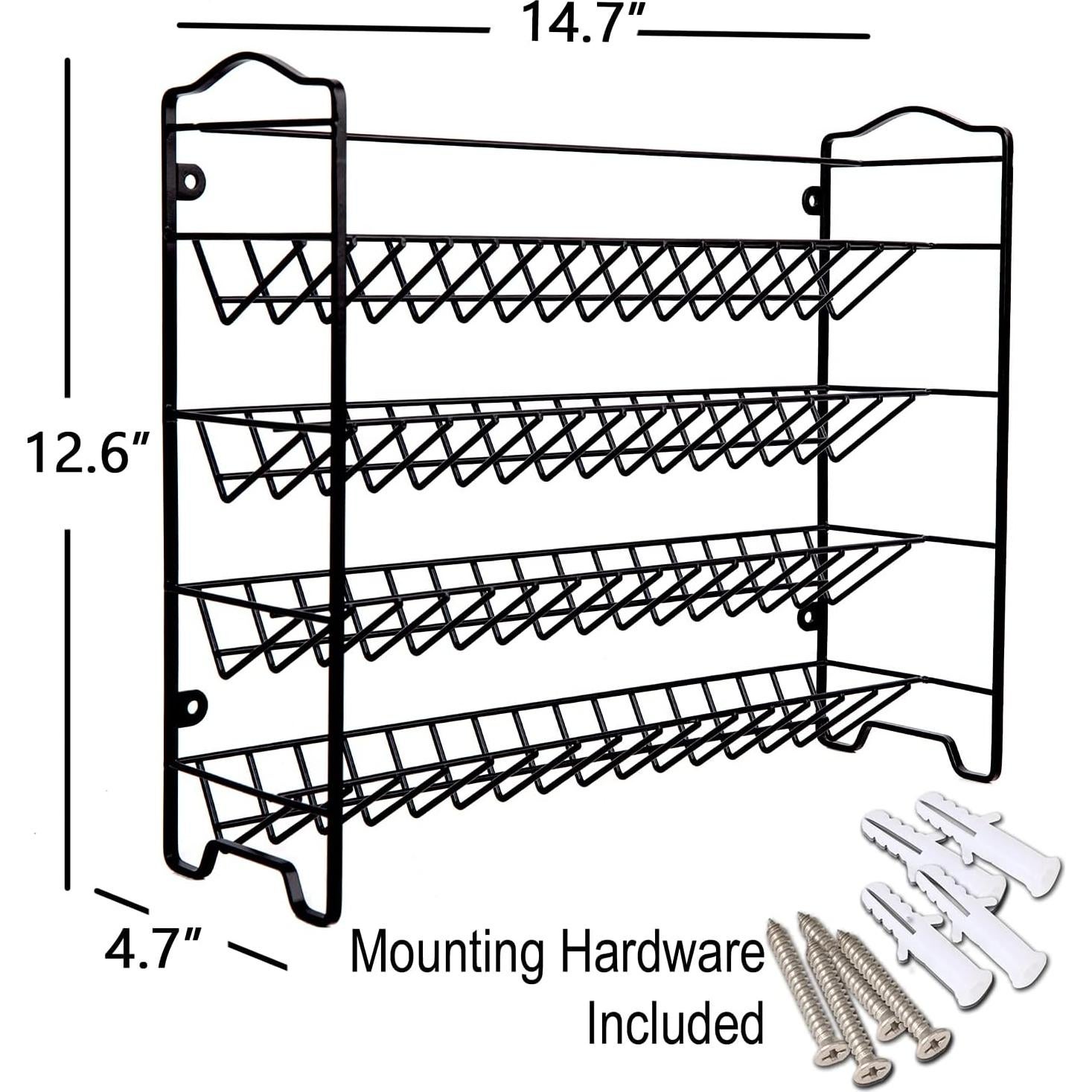 14.7″

12.6″

4.7″

Mounting Hardware Included