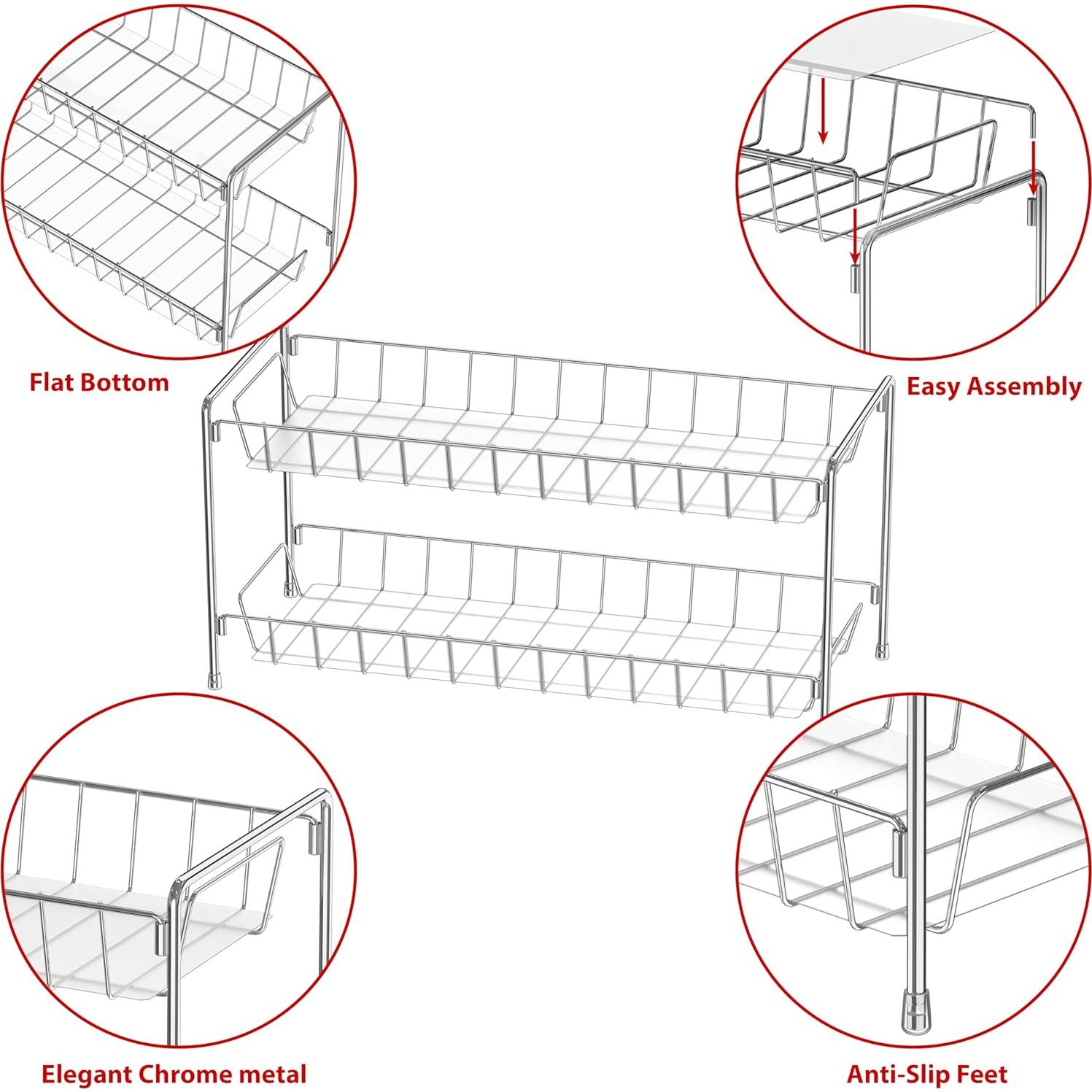 Flat Bottom

Easy Assembly

Elegant Chrome metal

Anti-Slip Feet