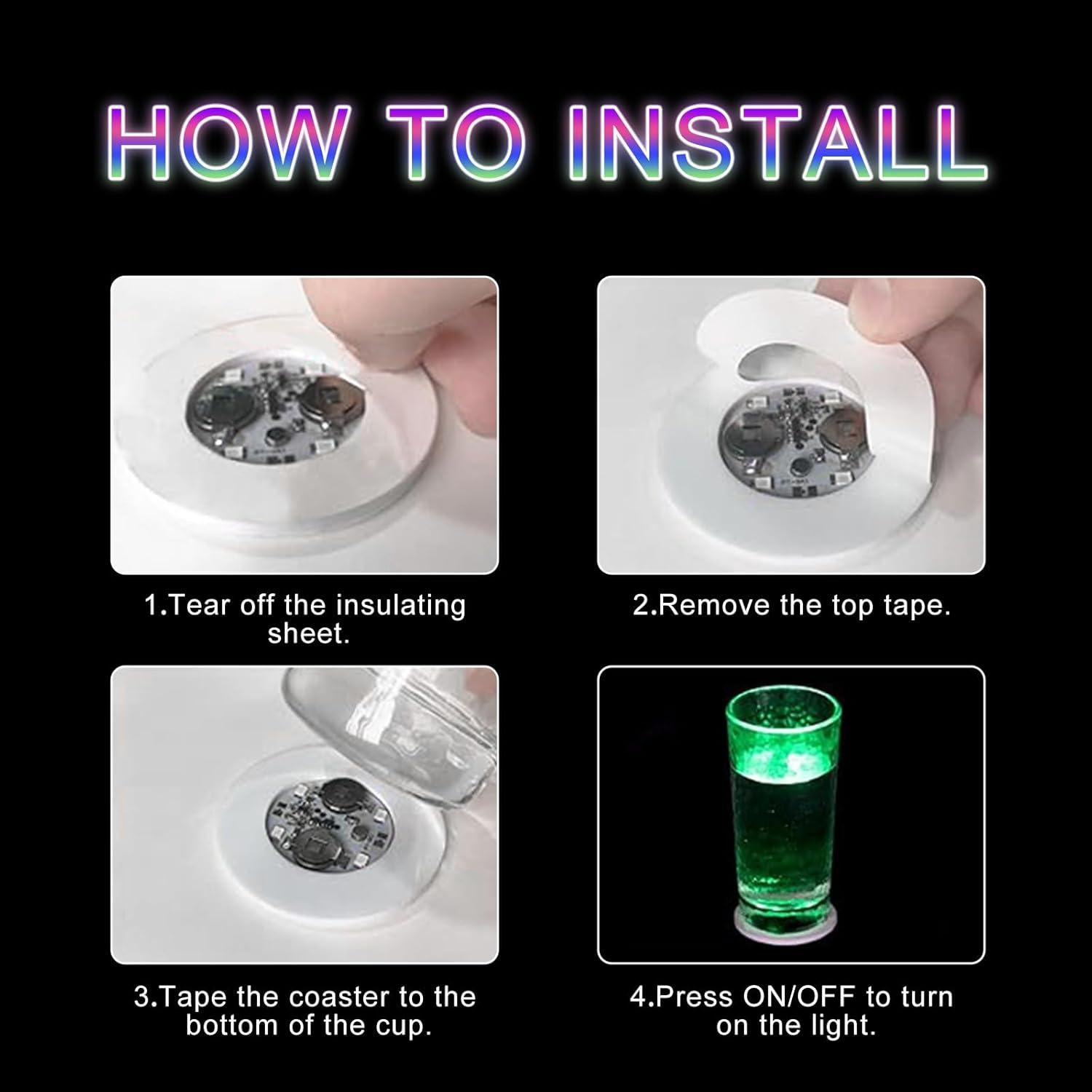 HOW TO INSTALL

1.Tear off the insulating sheet.

2.Remove the top tape.

3.Tape the coaster to the bottom of the cup.

4.Press ON/OFF to turn on the light.