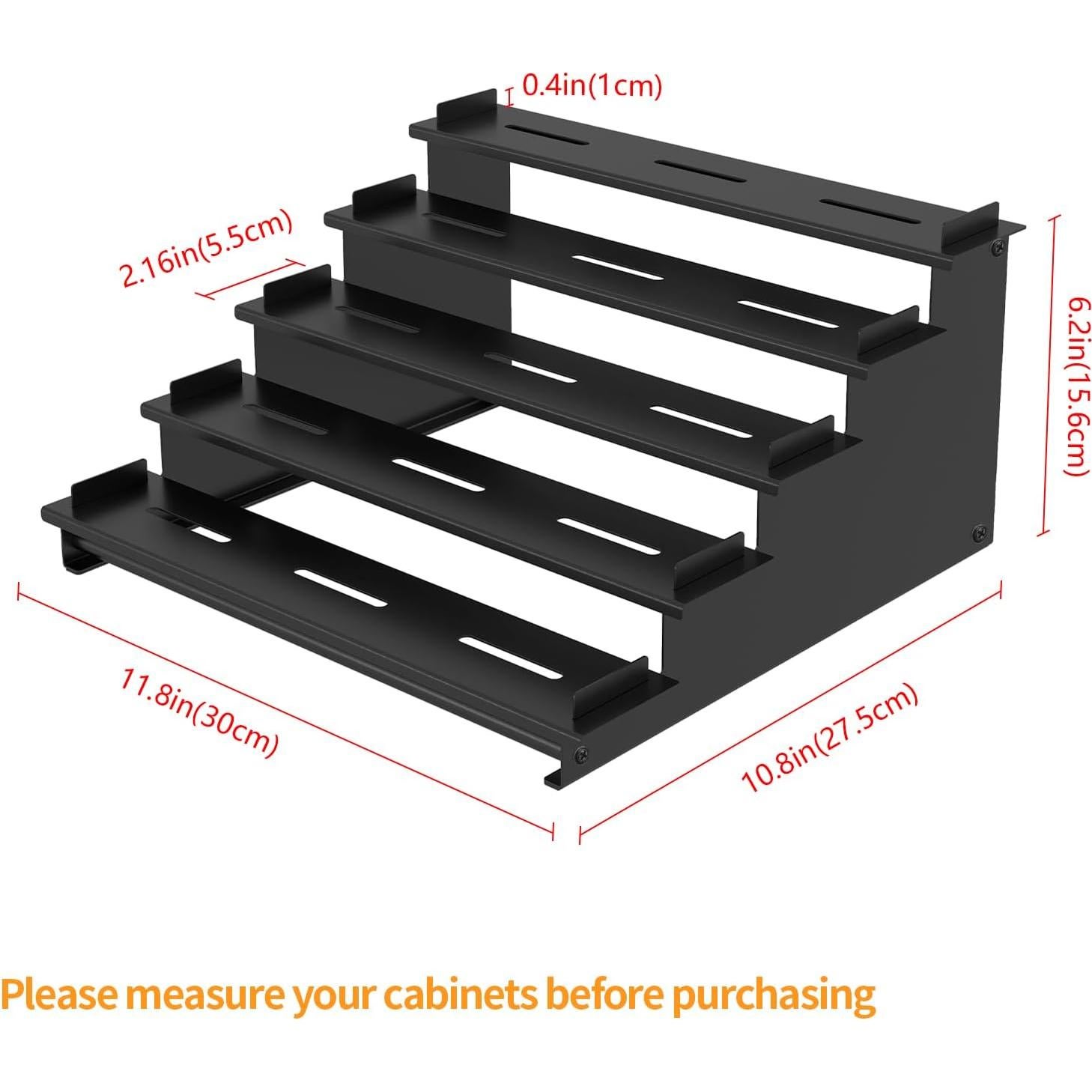 0.4in(1cm)

2.16in(5.5cm)

6.2in(15.6cm)

11.8in(30cm)

10.8in(27.5cm)

Please measure your cabinets before purchasing