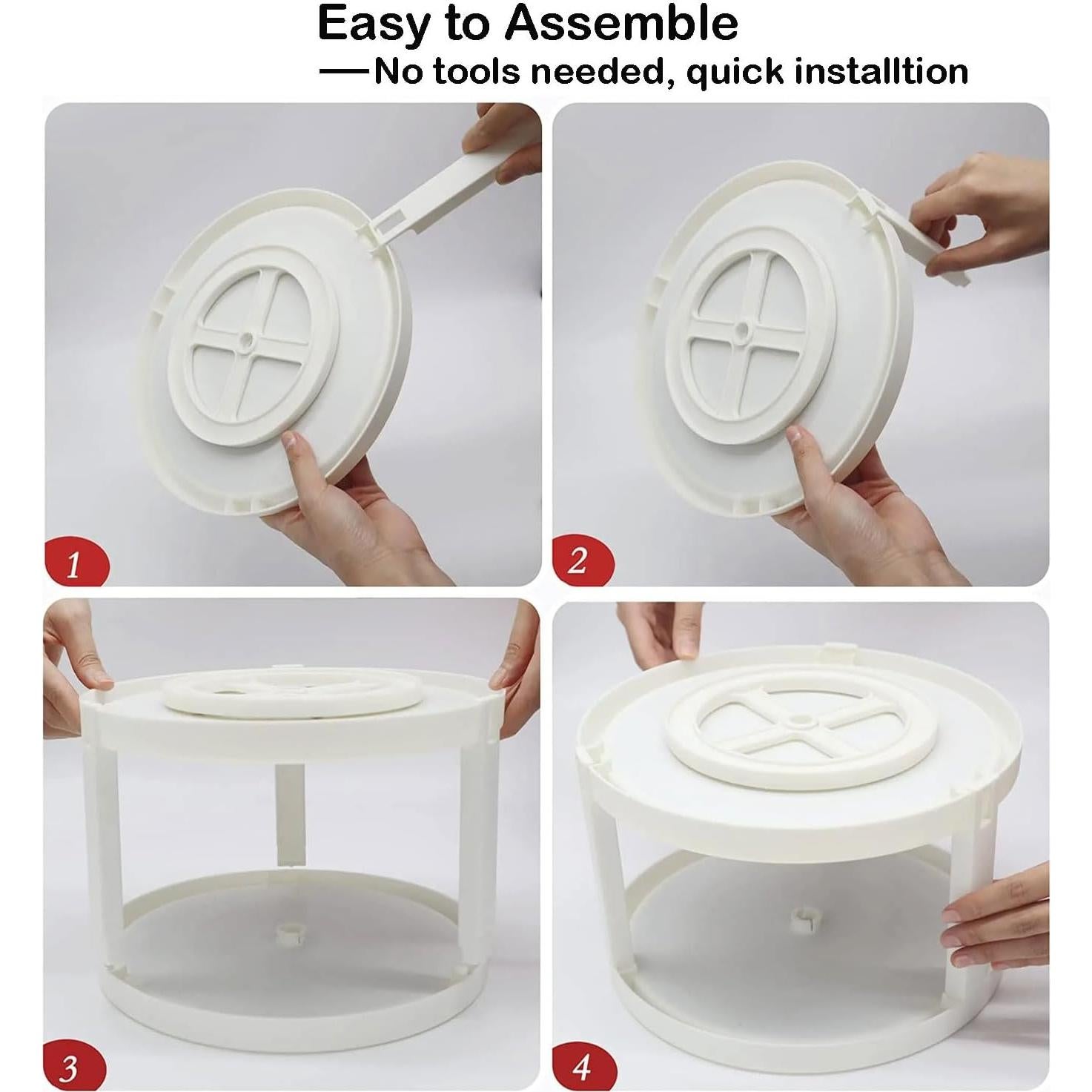 Easy to Assemble
—No tools needed, quick installtion

1

2

3

4