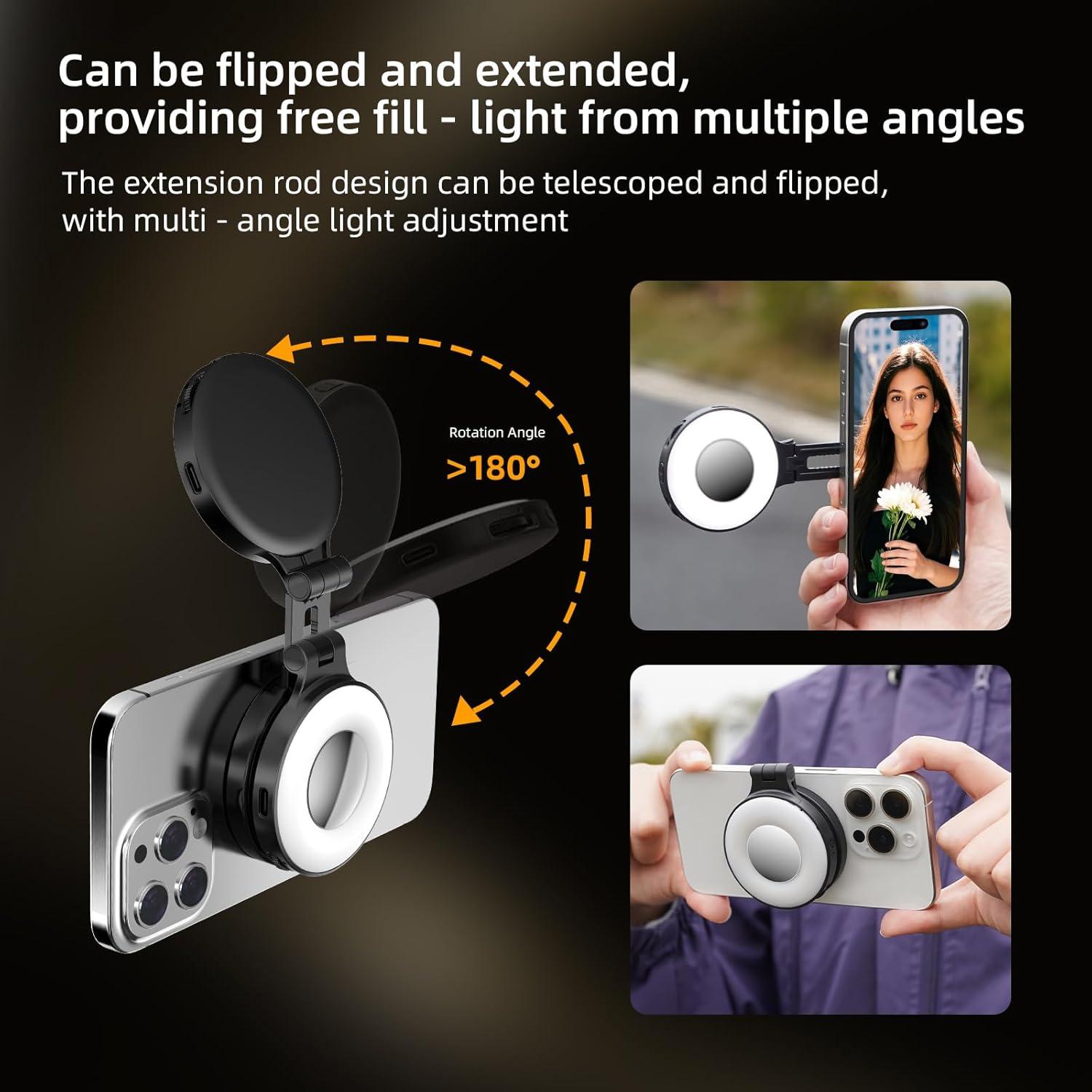 Can be flipped and extended, providing free fill - light from multiple angles

The extension rod design can be telescoped and flipped, with multi - angle light adjustment

Rotation Angle
>180°