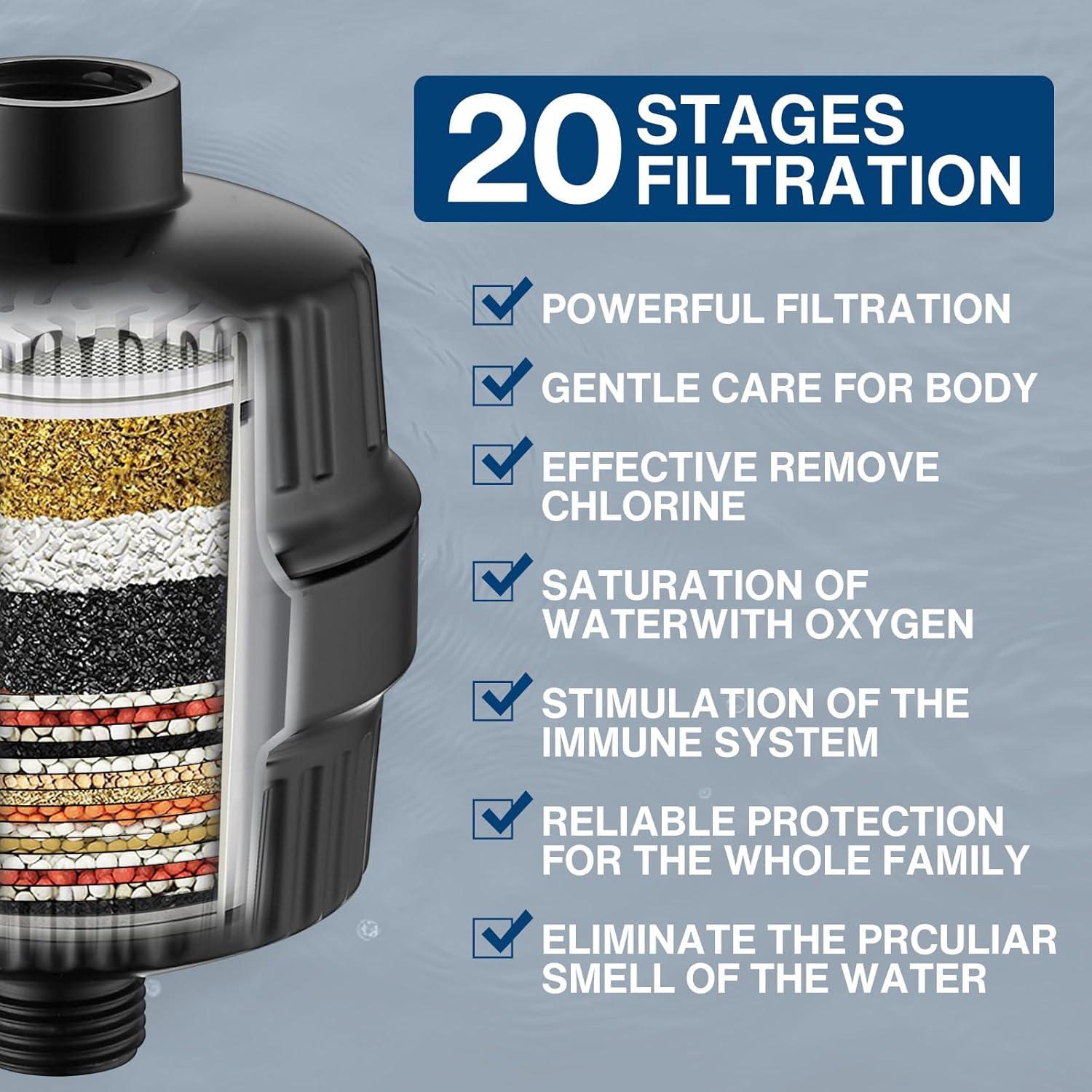 20 STAGES FILTRATION

POWERFUL FILTRATION

GENTLE CARE FOR BODY

EFFECTIVE REMOVE CHLORINE

SATURATION OF WATERWITH OXYGEN

STIMULATION OF THE IMMUNE SYSTEM

RELIABLE PROTECTION FOR THE WHOLE FAMILY

ELIMINATE THE PRCULIAR SMELL OF THE WATER