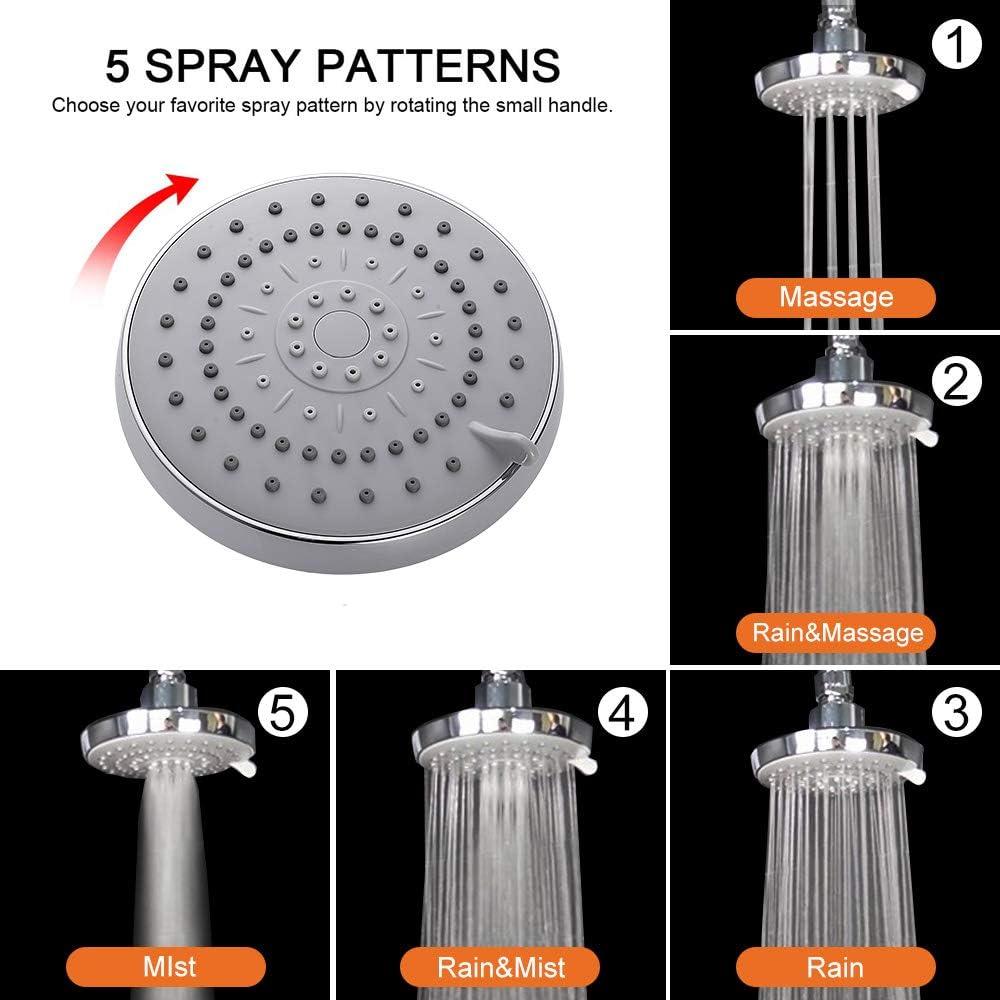 5 SPRAY PATTERNS

Choose your favorite spray pattern by rotating the small handle.

1

Massage

2

Rain&Massage

5

MIst

4

Rain&Mist

3

Rain