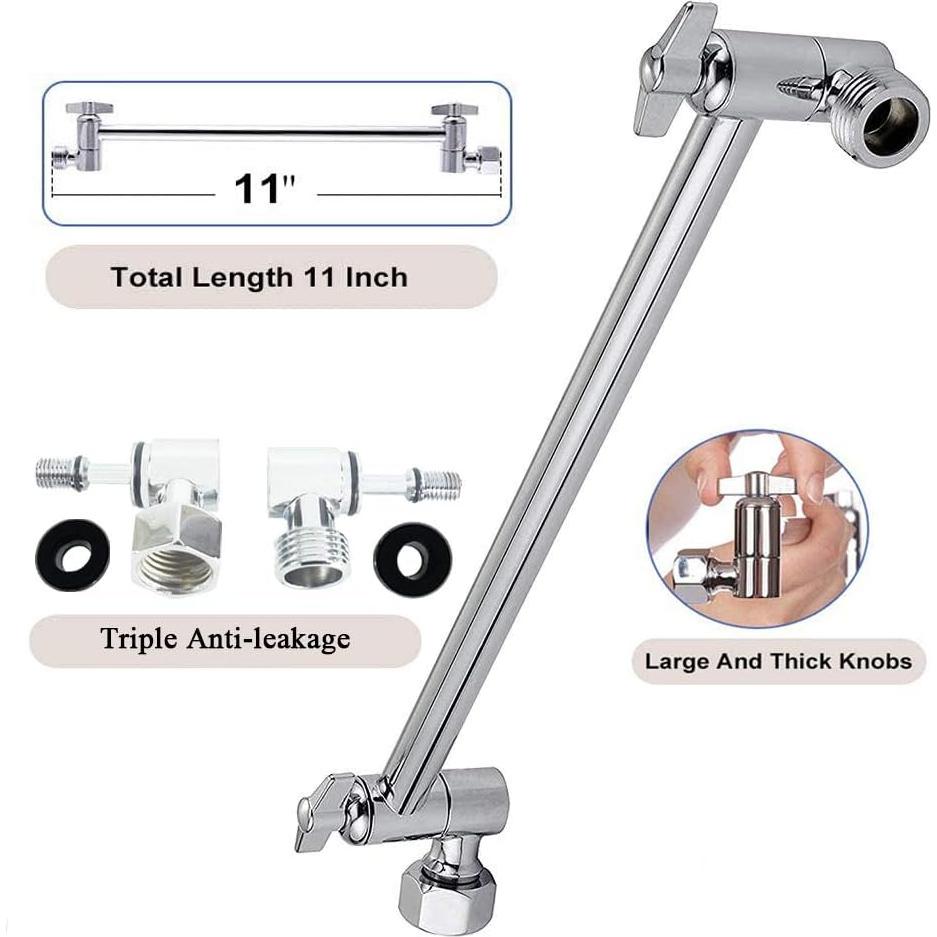 11"

Total Length 11 Inch

Triple Anti-leakage

Large And Thick Knobs