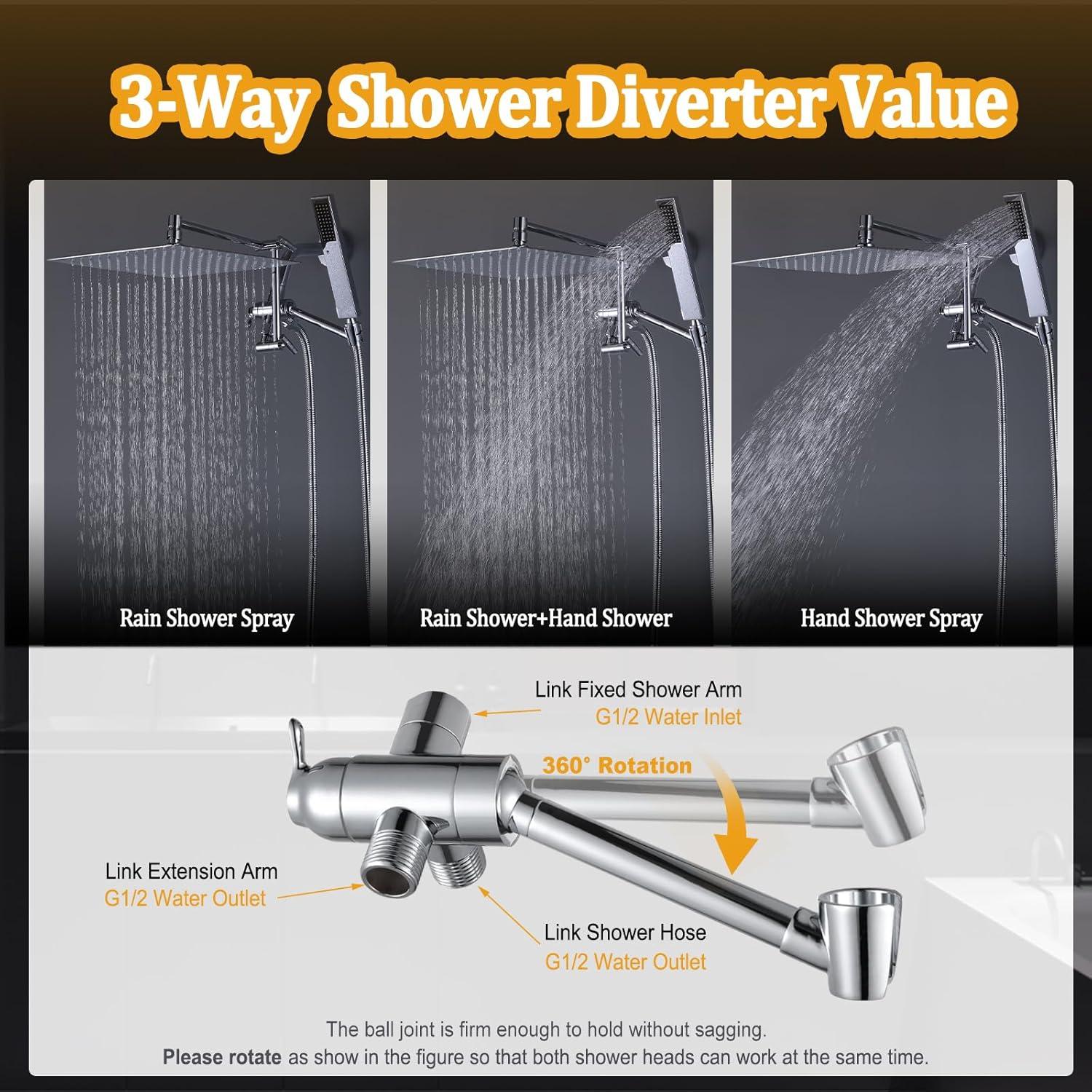 3-Way Shower Diverter Value

Rain Shower Spray

Rain Shower+Hand Shower

Hand Shower Spray

Link Fixed Shower Arm
G1/2 Water Inlet

360° Rotation

Link Extension Arm
G1/2 Water Outlet

Link Shower Hose
G1/2 Water Outlet

The ball joint is firm enough to hold without sagging.
Please rotate as show in the figure so that both shower heads can work at the same time.