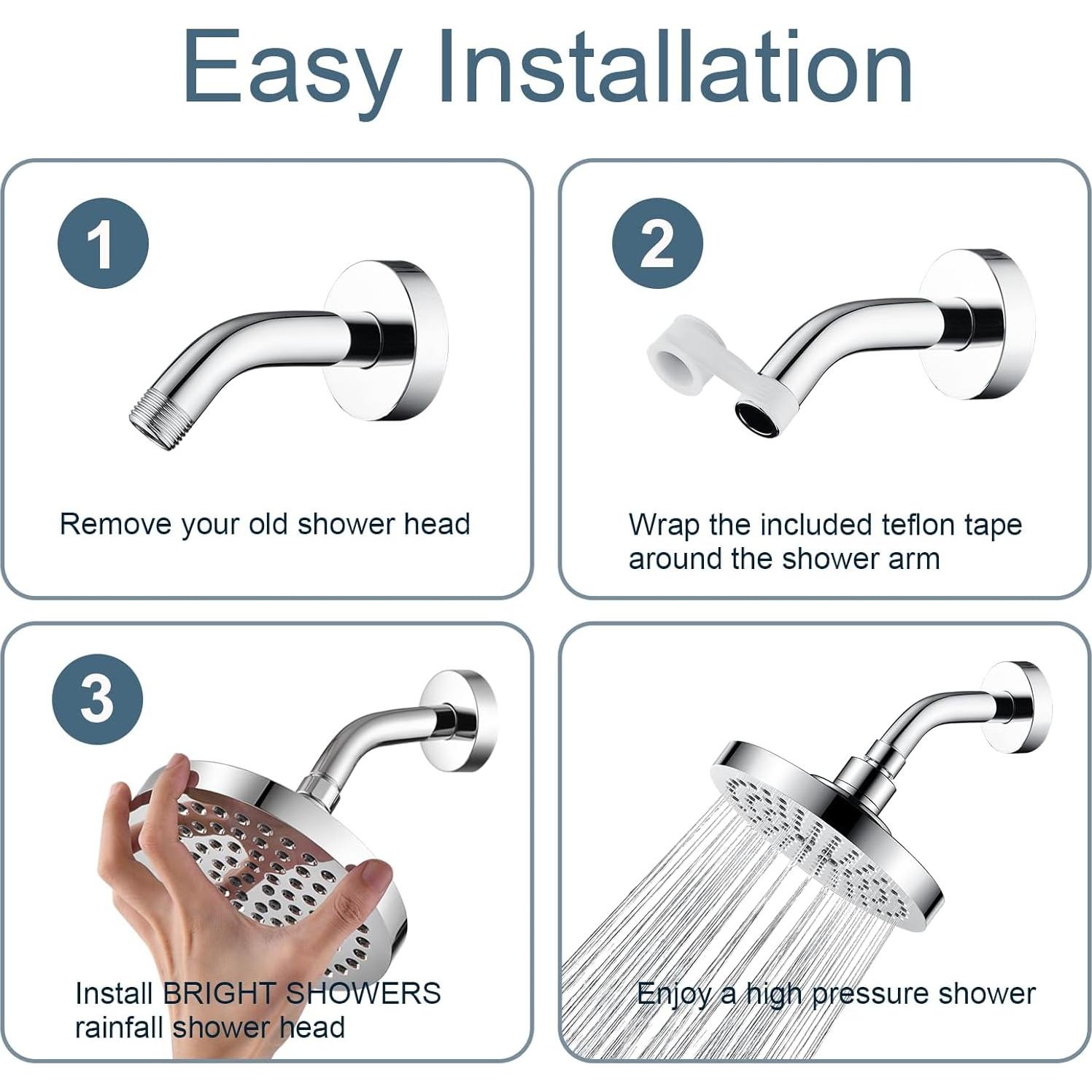 Easy Installation

1

Remove your old shower head

2

Wrap the included teflon tape around the shower arm

3

Install BRIGHT SHOWERS rainfall shower head

Enjoy a high pressure shower