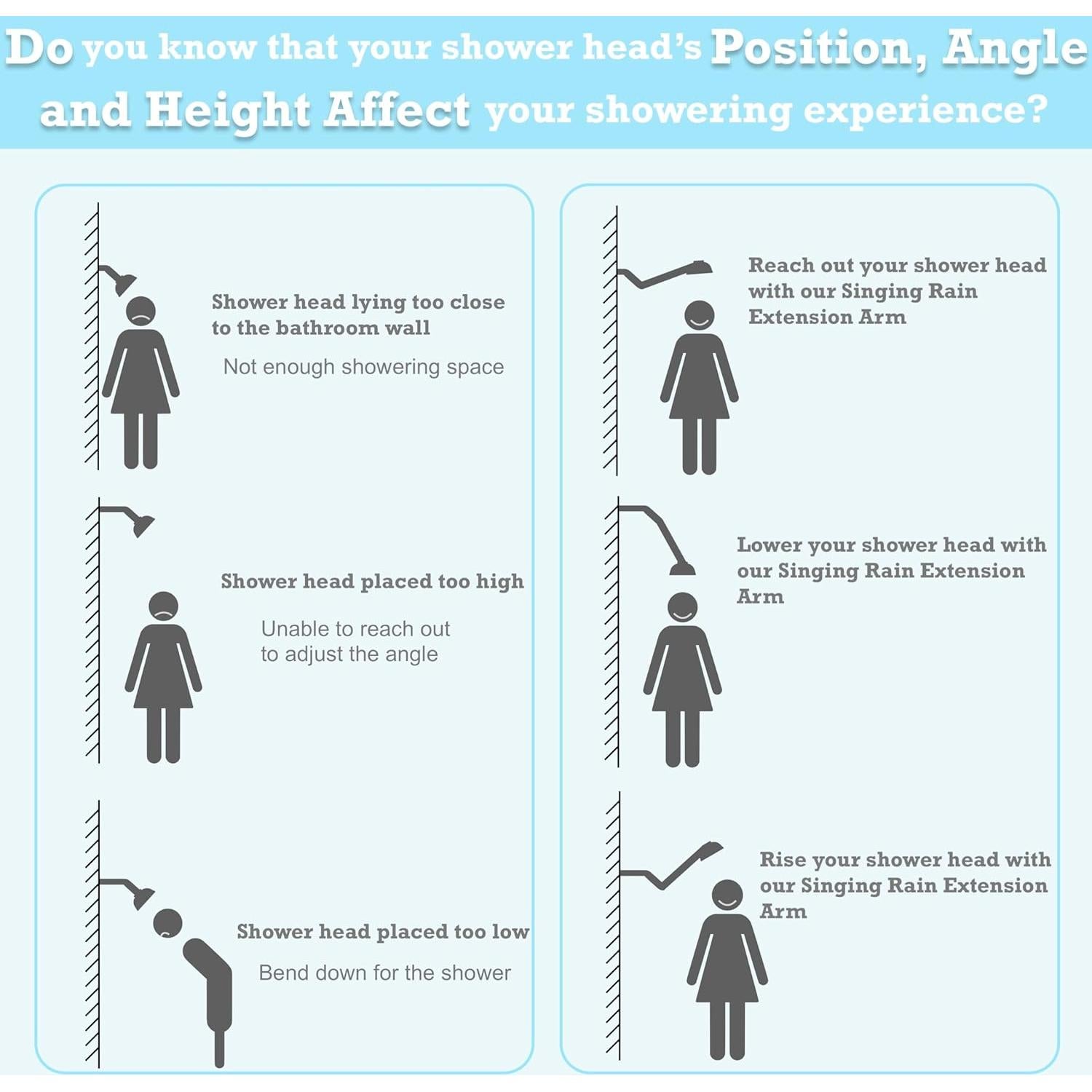 Do you know that your shower head's Position, Angle and Height Affect your showering experience?

Shower head lying too close to the bathroom wall

Not enough showering space

Shower head placed too high

Unable to reach out to adjust the angle

Shower head placed too low

Bend down for the shower

Reach out your shower head with our Singing Rain Extension Arm

Lower your shower head with our Singing Rain Extension Arm

Rise your shower head with our Singing Rain Extension Arm