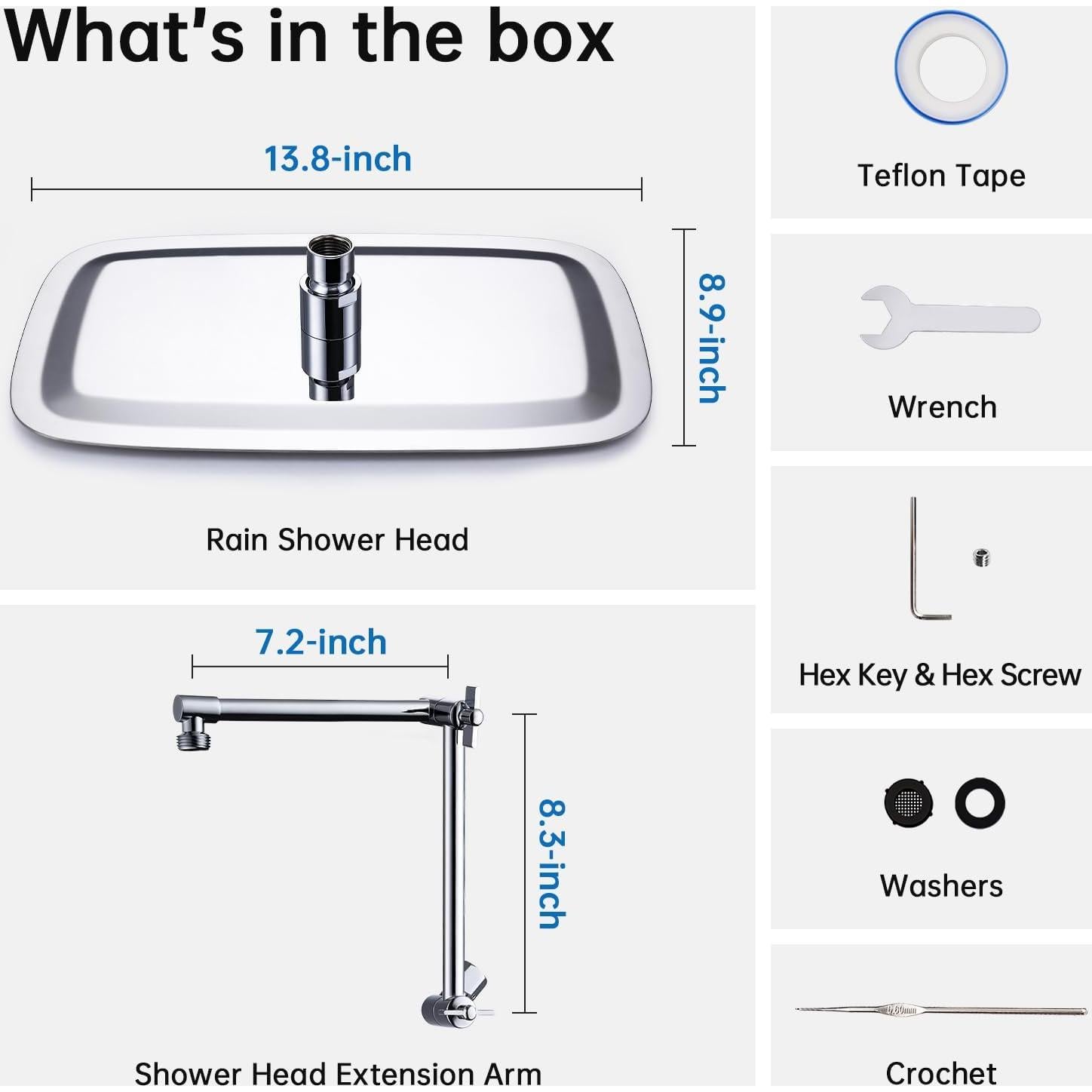 What's in the box

13.8-inch

8.9-inch

Rain Shower Head

7.2-inch

8.3-inch

Shower Head Extension Arm

Teflon Tape

Wrench

Hex Key & Hex Screw

Washers

0.60mm

Crochet