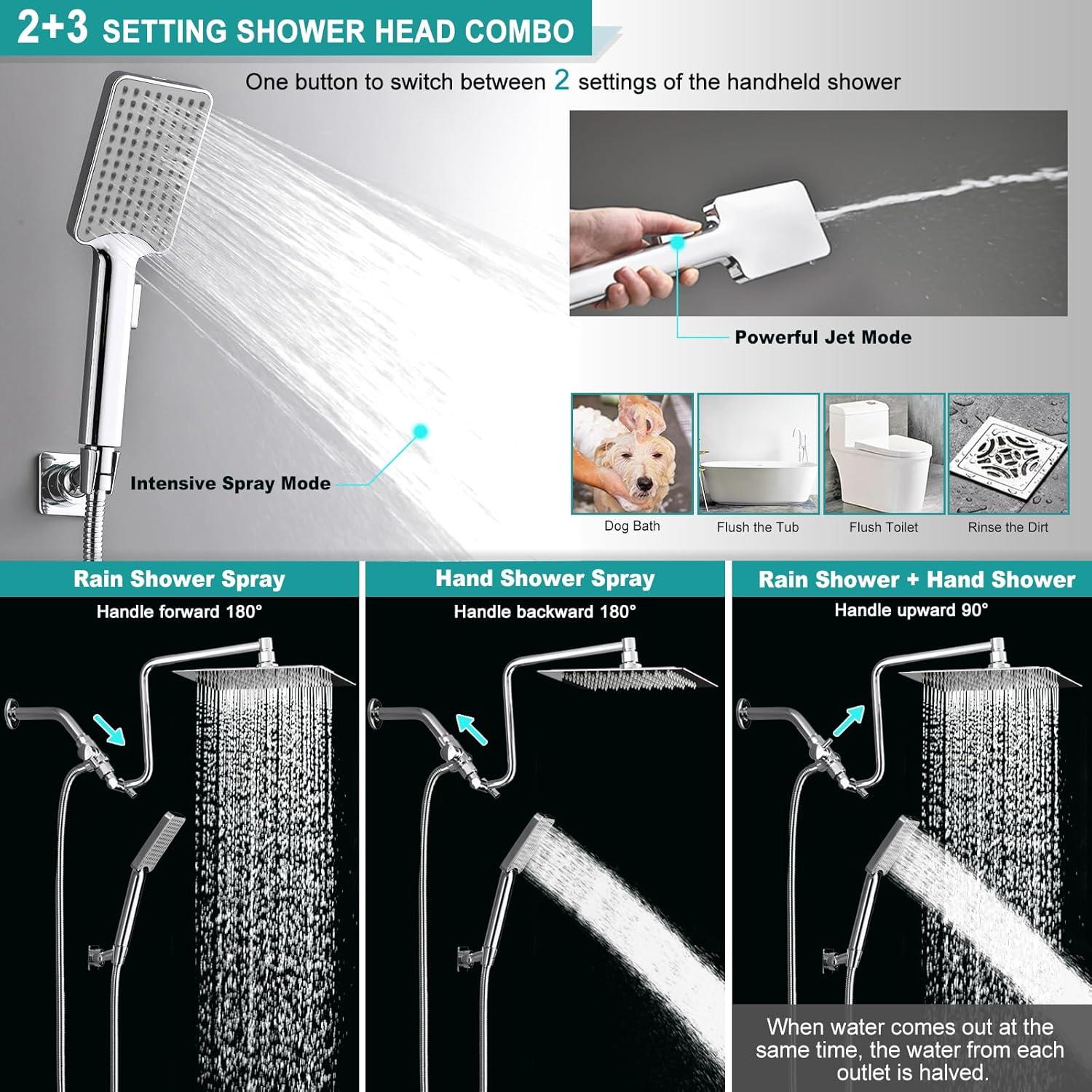 2+3 SETTING SHOWER HEAD COMBO

One button to switch between 2 settings of the handheld shower

Powerful Jet Mode

Intensive Spray Mode

Dog Bath

Flush the Tub

Flush Toilet

Rinse the Dirt

Rain Shower Spray

Handle forward 180°

Hand Shower Spray

Handle backward 180°

Rain Shower + Hand Shower

Handle upward 90°

When water comes out at the same time, the water from each outlet is halved.