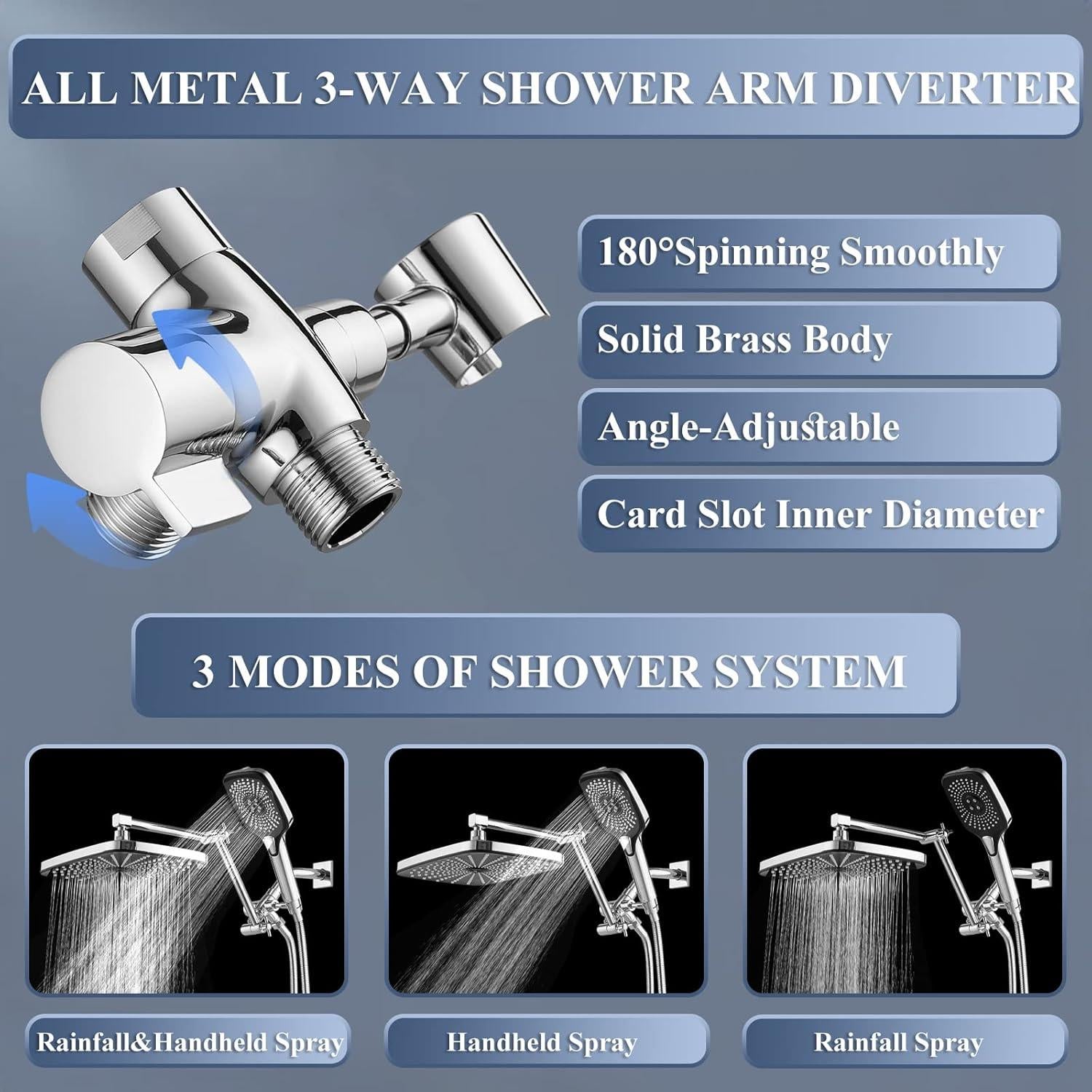 ALL METAL 3-WAY SHOWER ARM DIVERTER

180°Spinning Smoothly

Solid Brass Body

Angle-Adjustable

Card Slot Inner Diameter

3 MODES OF SHOWER SYSTEM

Rainfall&Handheld Spray

Handheld Spray

Rainfall Spray