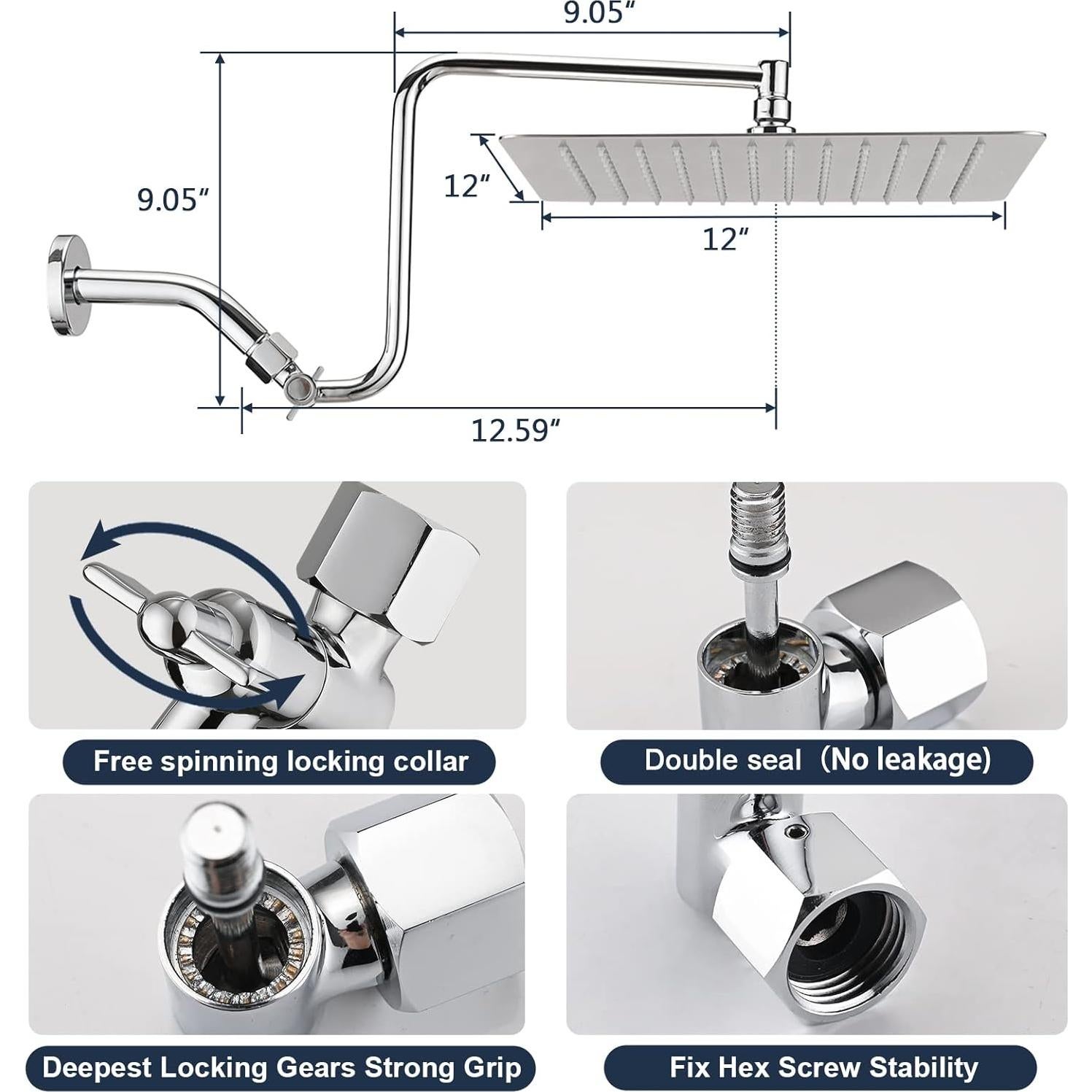 9.05″

9.05″

12″

12″

12.59″

Free spinning locking collar

Double seal (No leakage)

Deepest Locking Gears Strong Grip

Fix Hex Screw Stability