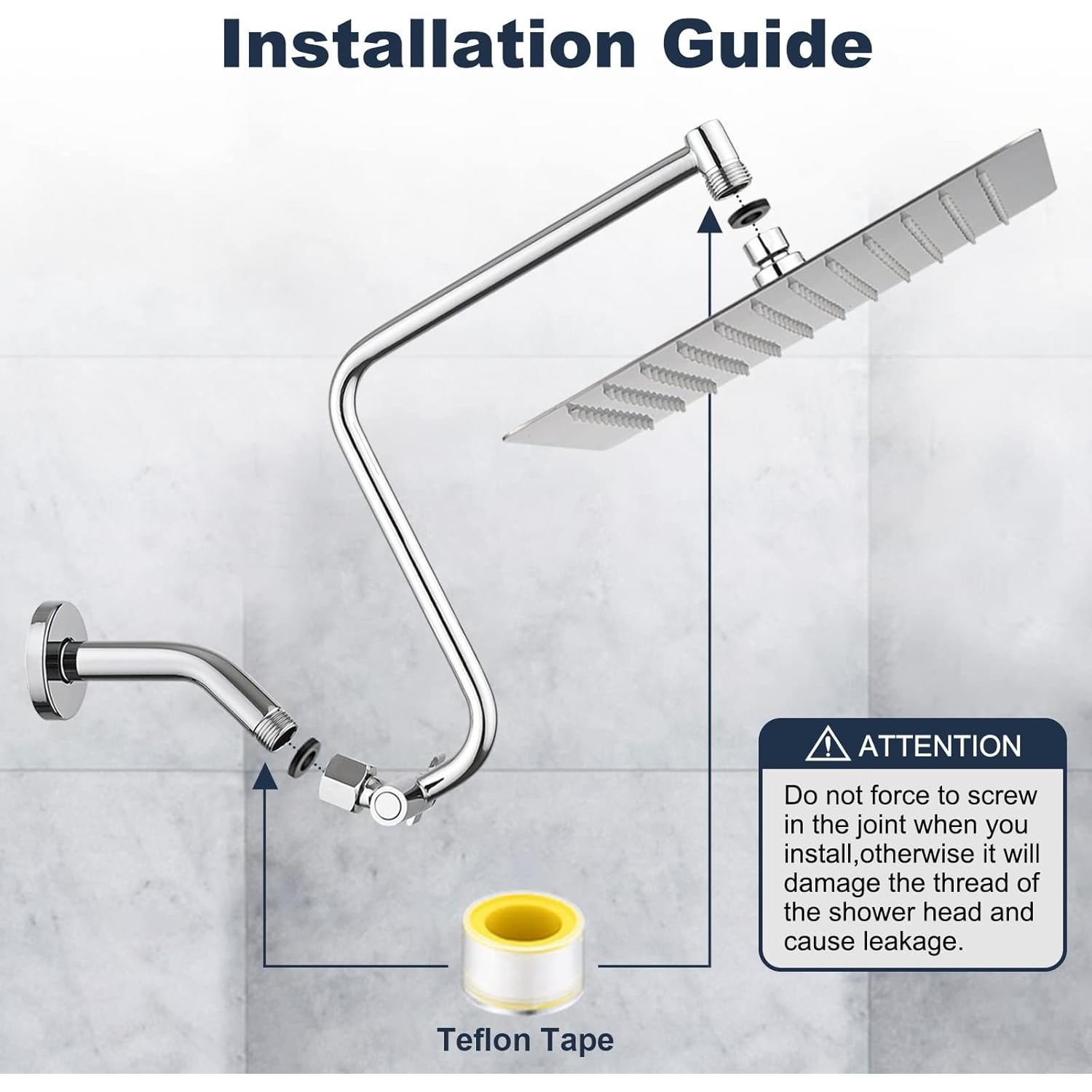 Installation Guide

ATTENTION

Do not force to screw in the joint when you install,otherwise it will damage the thread of the shower head and cause leakage.

Teflon Tape