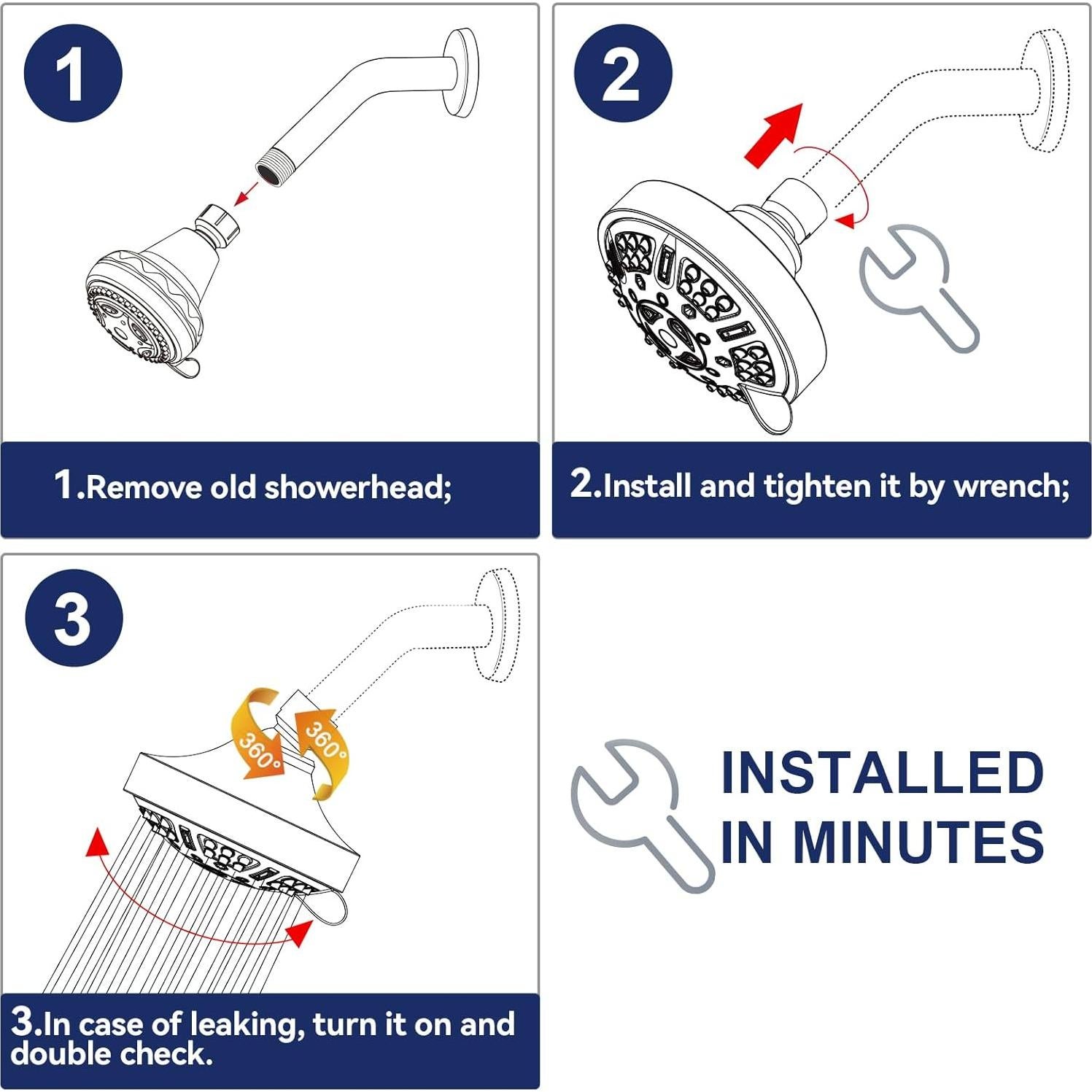 1

1.Remove old showerhead;

2

2.Install and tighten it by wrench;

3

360°

360°

3.In case of leaking, turn it on and double check.

INSTALLED IN MINUTES