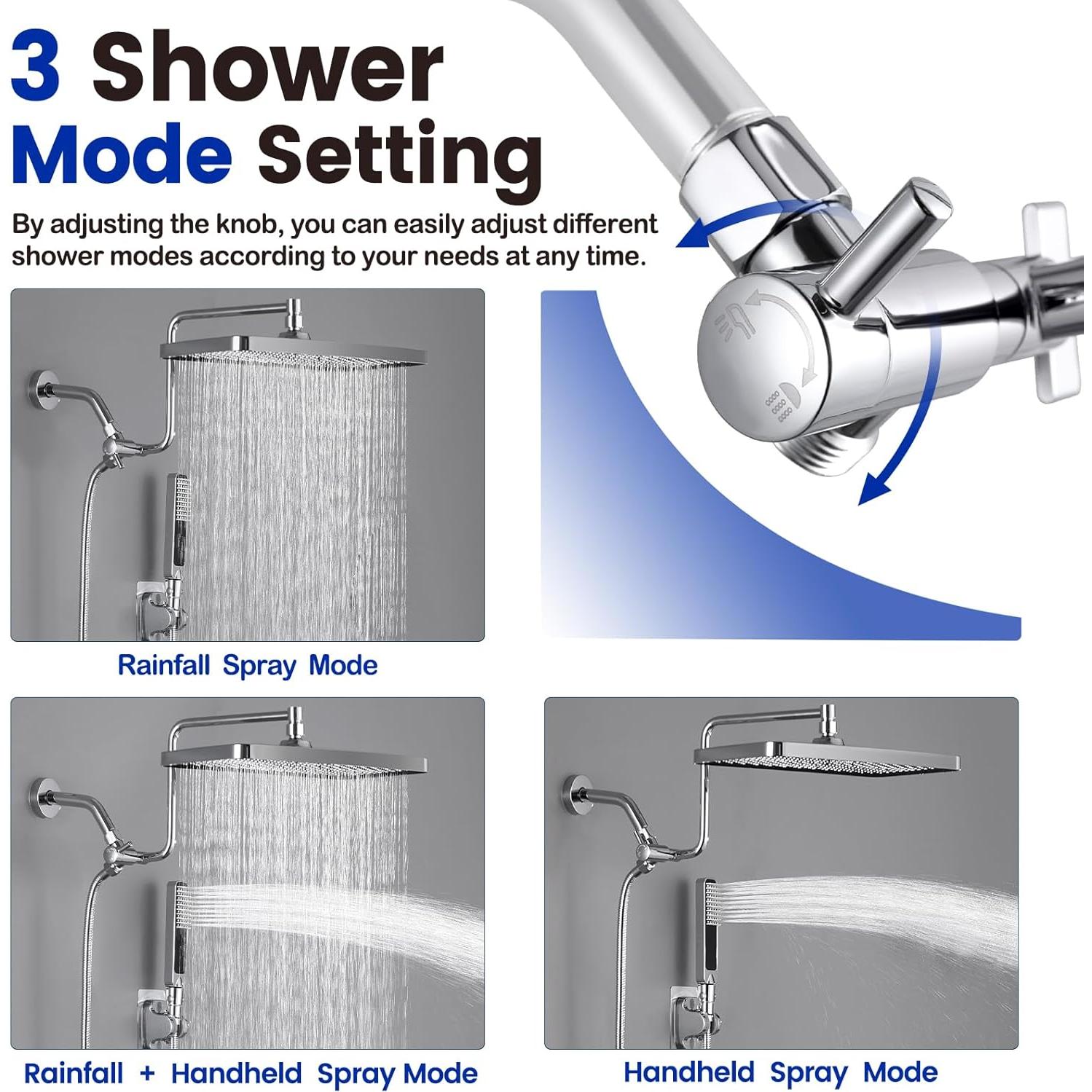 3 Shower Mode Setting

By adjusting the knob, you can easily adjust different shower modes according to your needs at any time.

Rainfall Spray Mode

Rainfall + Handheld Spray Mode

Handheld Spray Mode