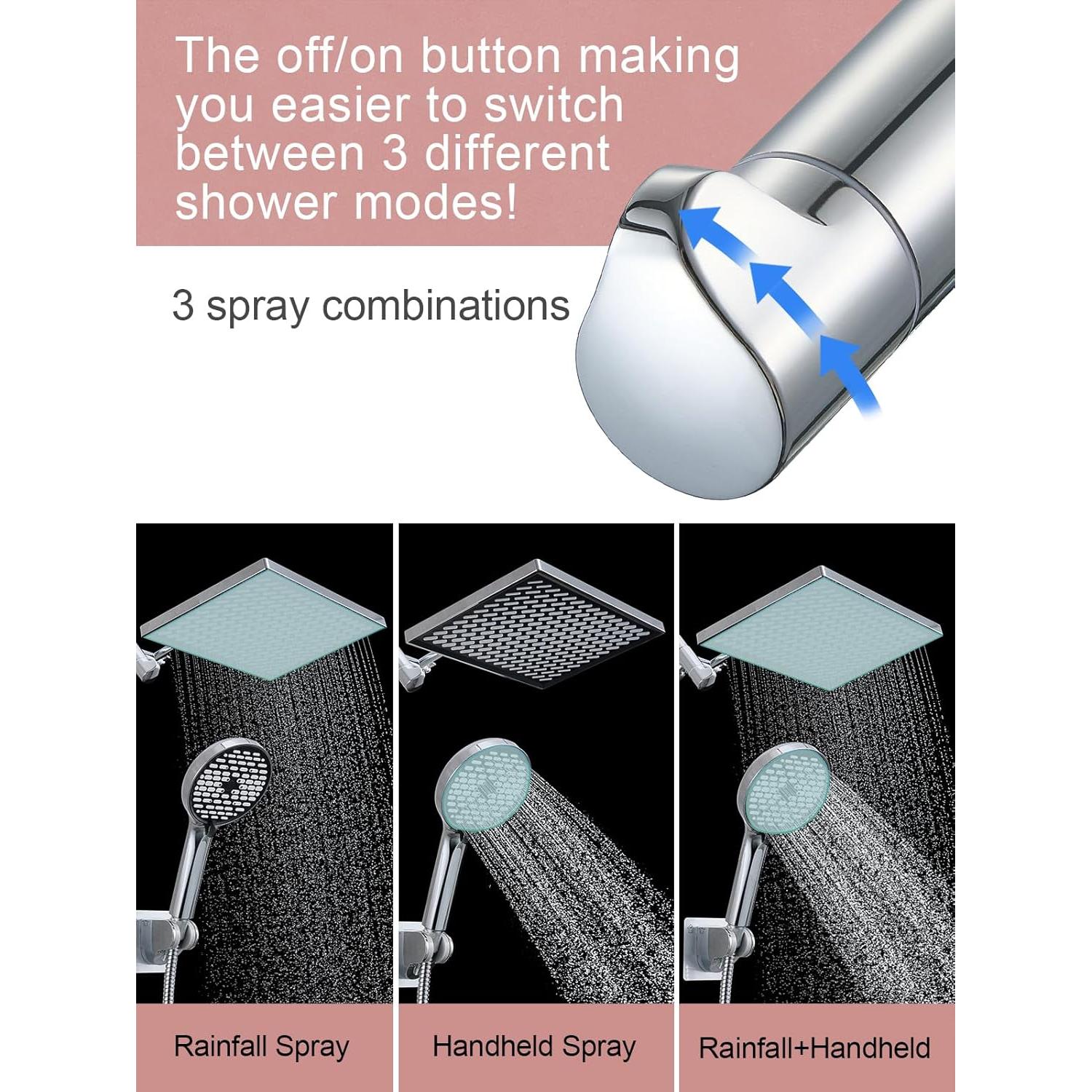 The off/on button making you easier to switch between 3 different shower modes!

3 spray combinations

Rainfall Spray

Handheld Spray

Rainfall+Handheld