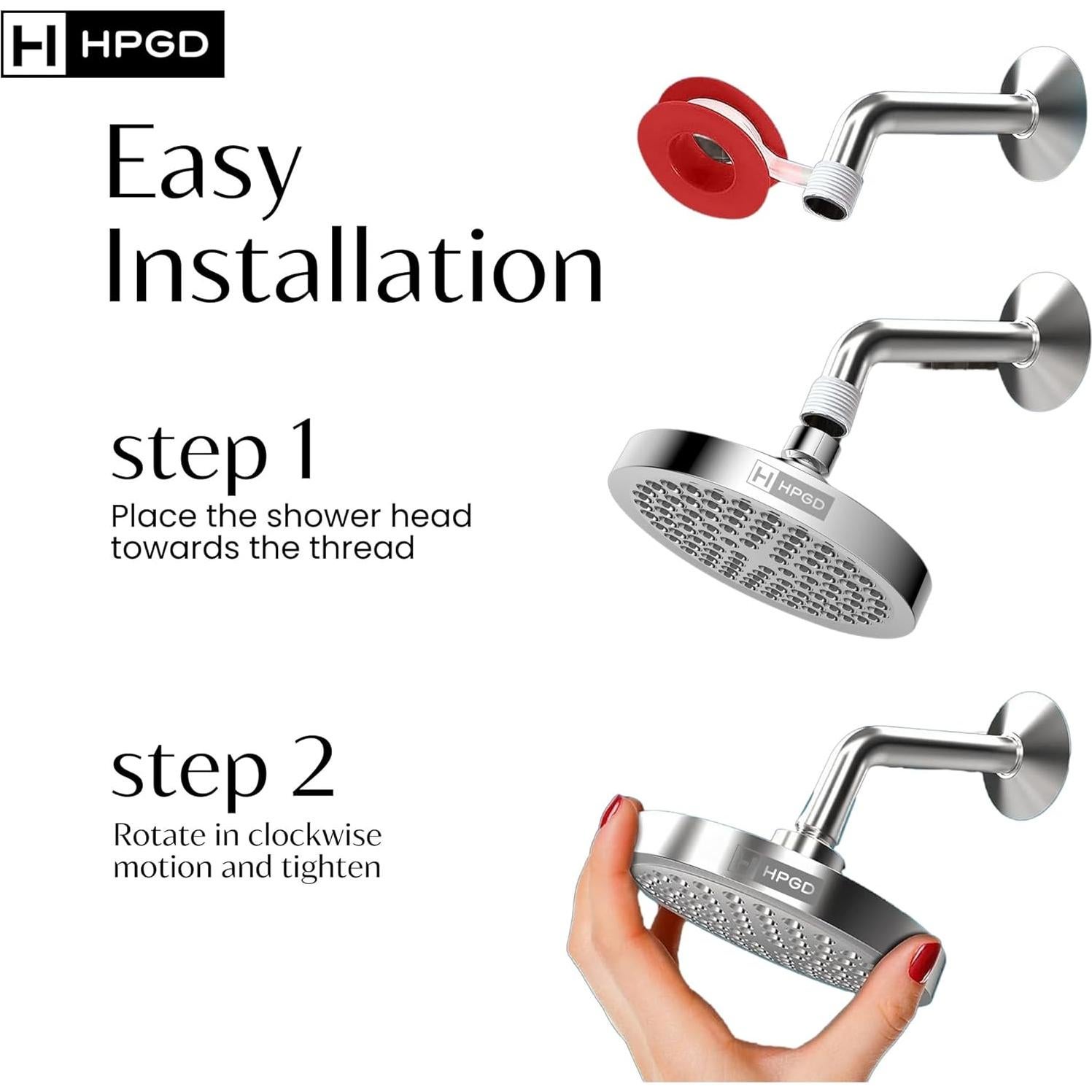 H HPGD

Easy Installation

step 1

Place the shower head towards the thread

H HPGD

step 2

Rotate in clockwise motion and tighten

H HPGD