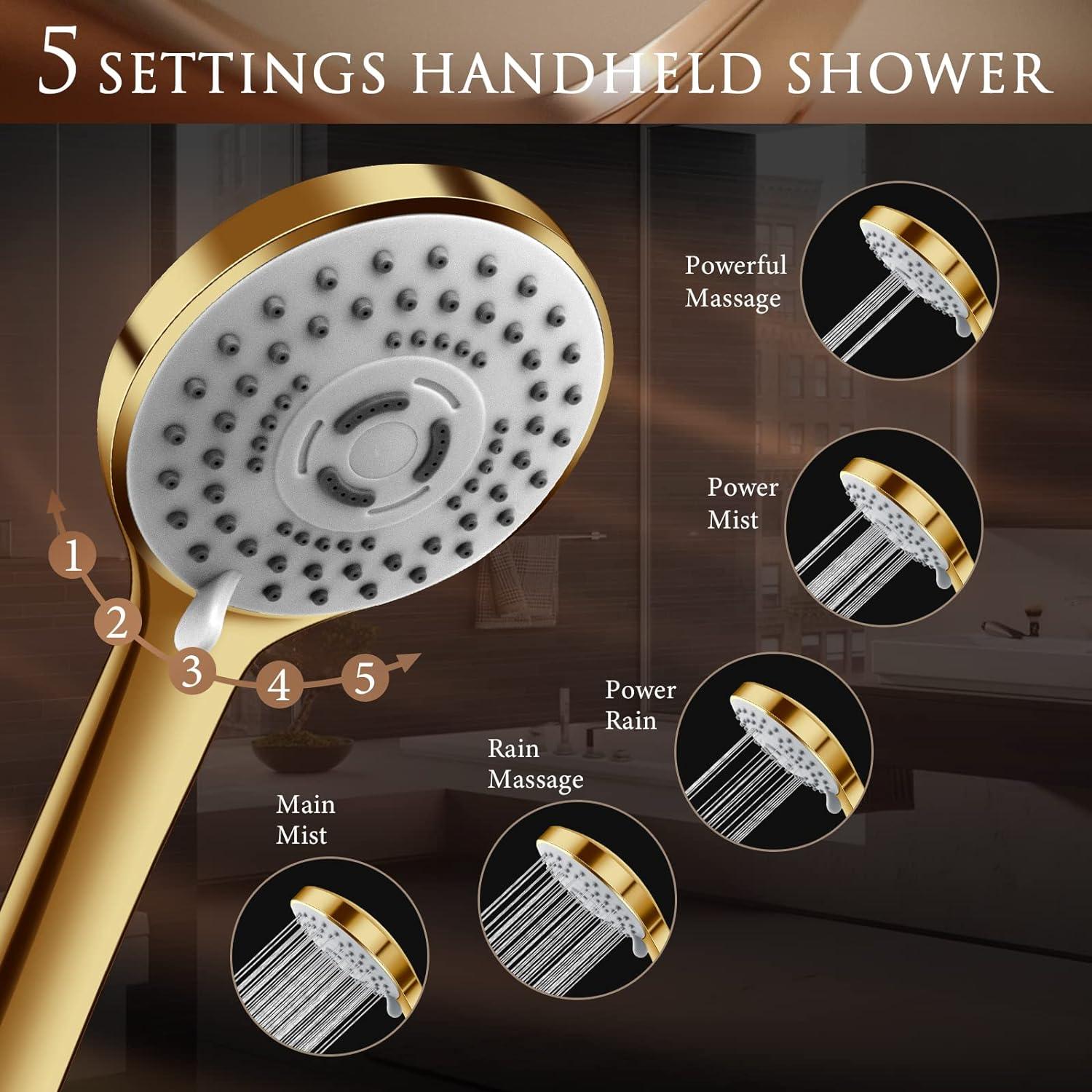 5 SETTINGS HANDHELD SHOWER

1
2
3
4
5

Powerful Massage

Power Mist

Power Rain

Rain Massage

Main Mist