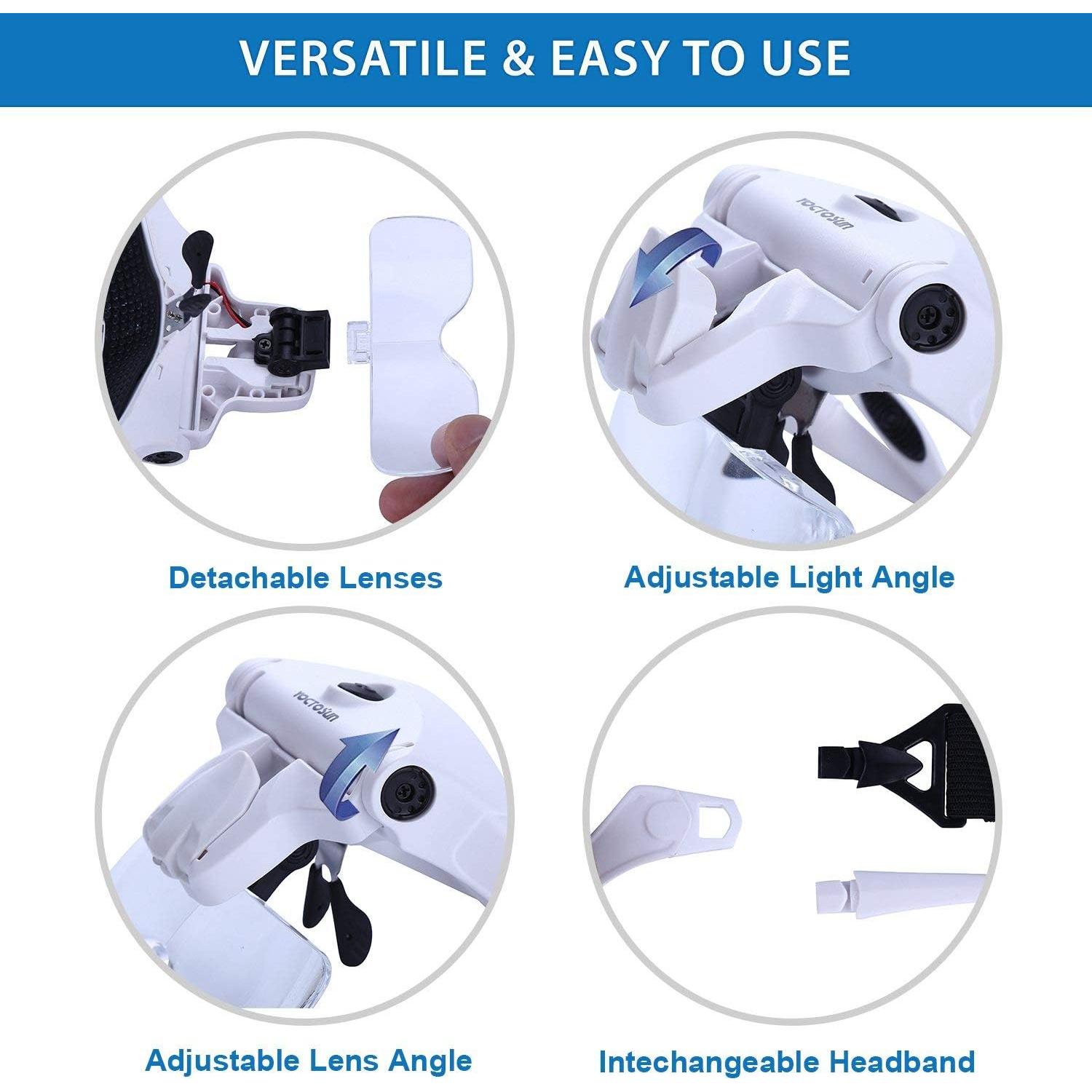 VERSATILE & EASY TO USE

YOCTOSUN

Detachable Lenses

Adjustable Light Angle

YOCTOSUN

Adjustable Lens Angle

Intechangeable Headband