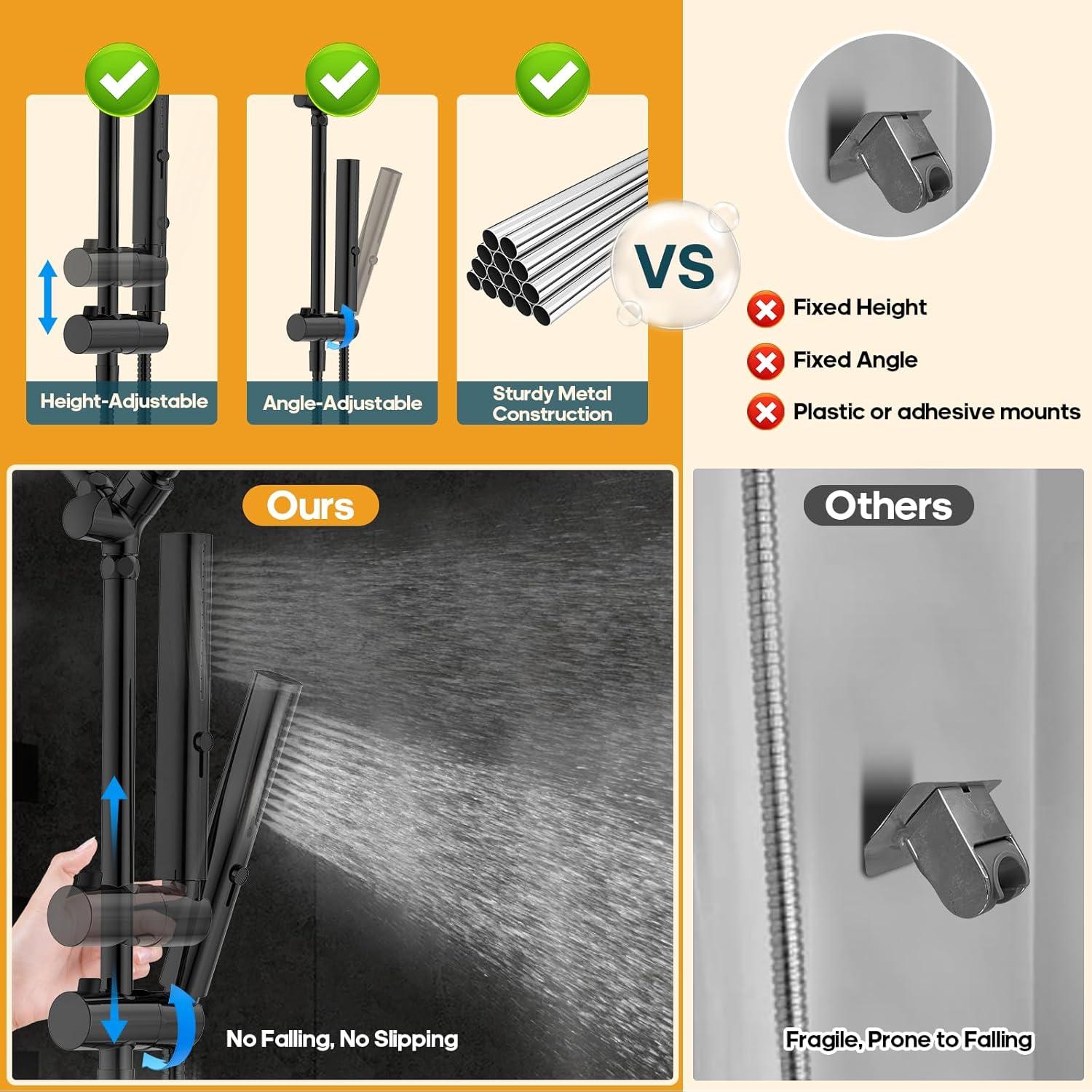 Height-Adjustable

Angle-Adjustable

Sturdy Metal Construction

VS

Fixed Height

Fixed Angle

Plastic or adhesive mounts

Ours

No Falling, No Slipping

Others

Fragile, Prone to Falling