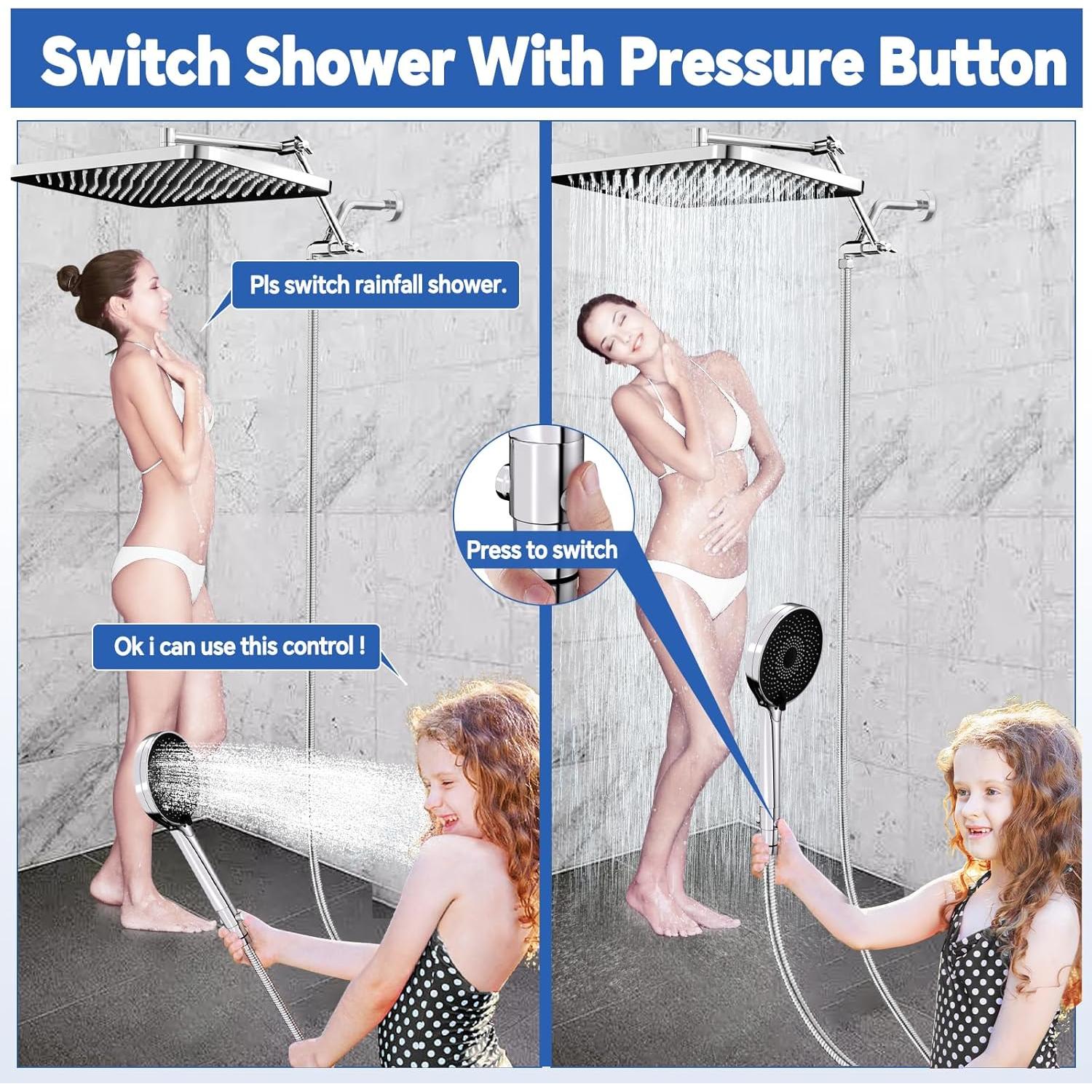 Switch Shower With Pressure Button

Pls switch rainfall shower.

Ok i can use this control !

Press to switch