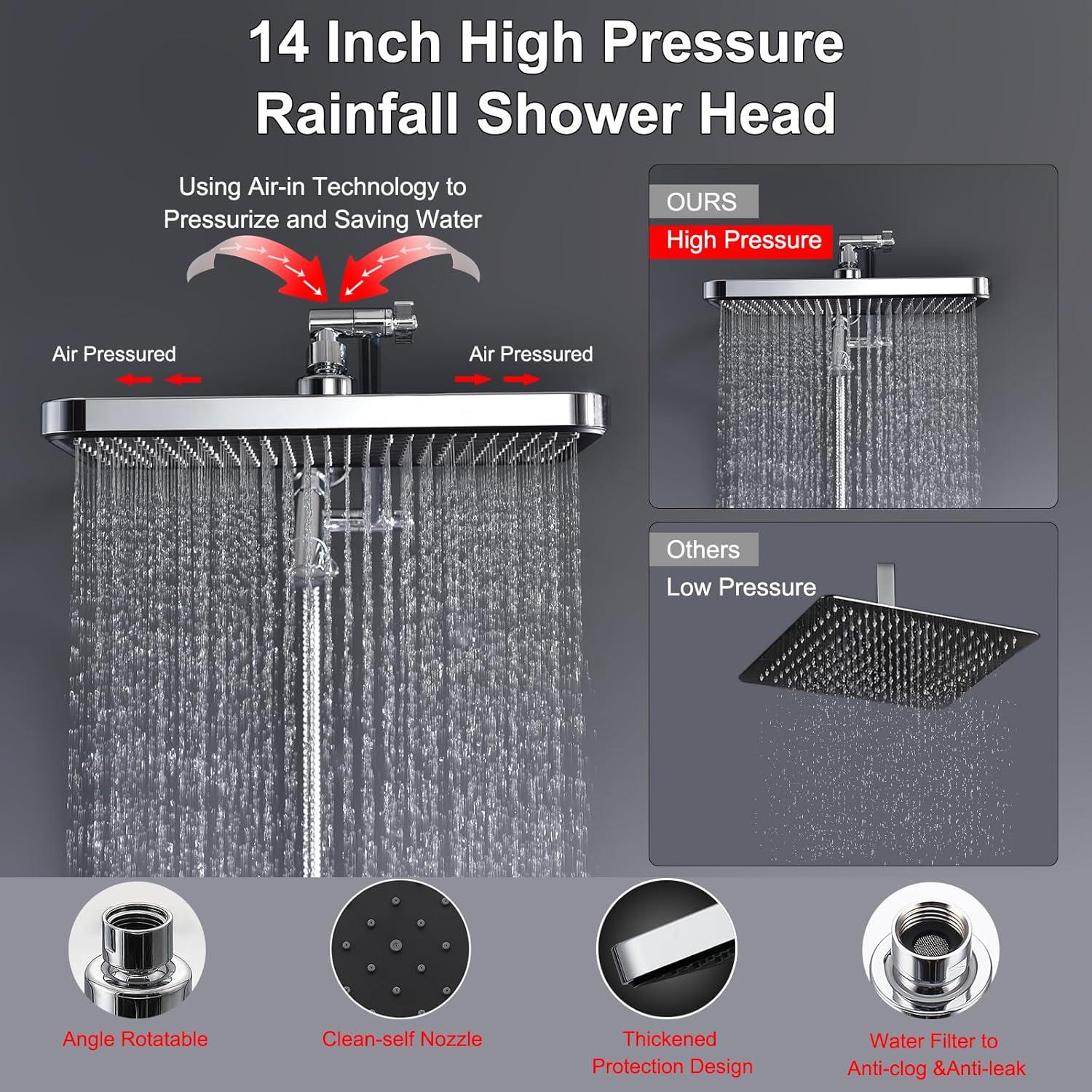 14 Inch High Pressure Rainfall Shower Head

Using Air-in Technology to Pressurize and Saving Water

Air Pressured

Air Pressured

OURS

High Pressure

Others

Low Pressure

Angle Rotatable

Clean-self Nozzle

Thickened Protection Design

Water Filter to Anti-clog &Anti-leak