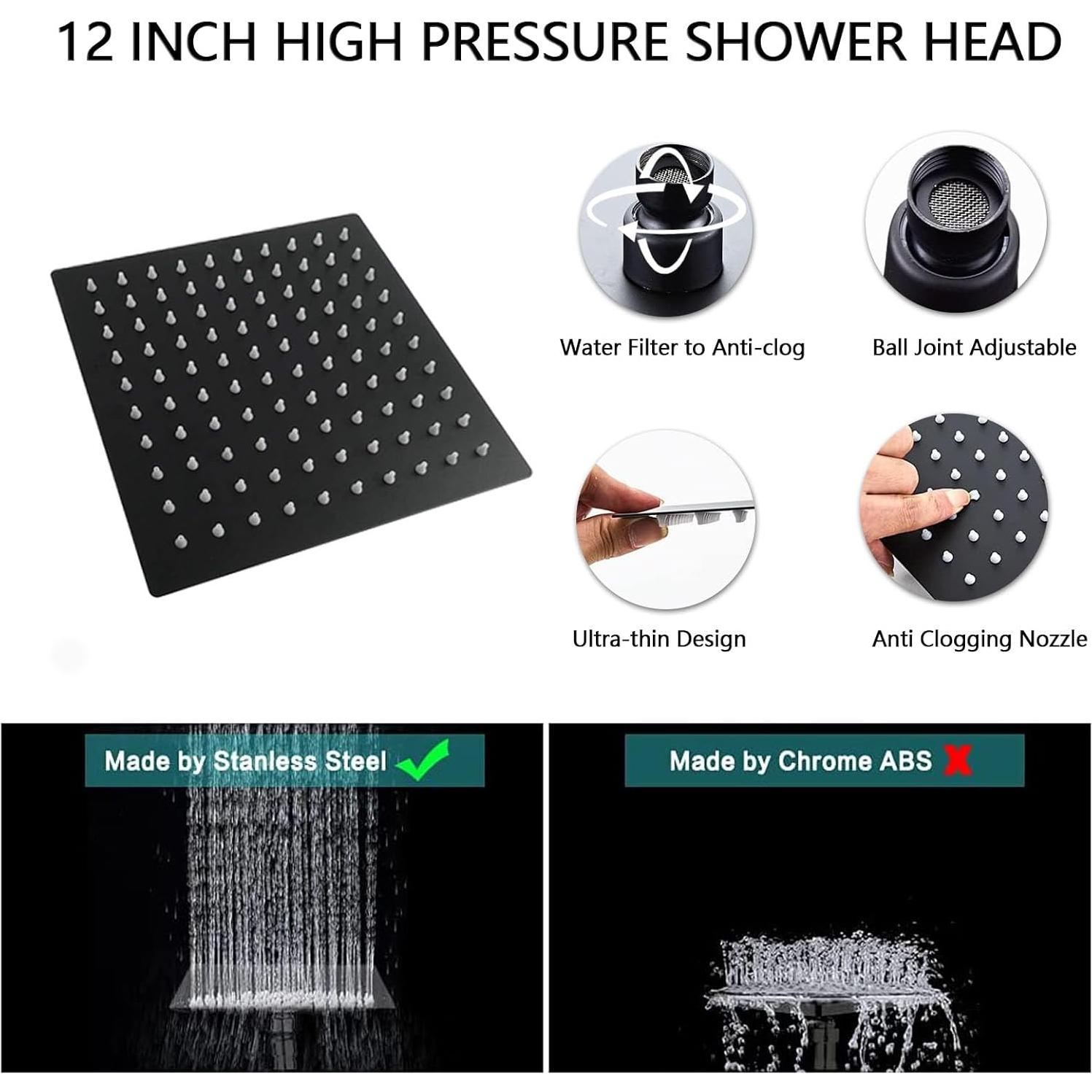 12 INCH HIGH PRESSURE SHOWER HEAD

Water Filter to Anti-clog

Ball Joint Adjustable

Ultra-thin Design

Anti Clogging Nozzle

Made by Stanless Steel

Made by Chrome ABS