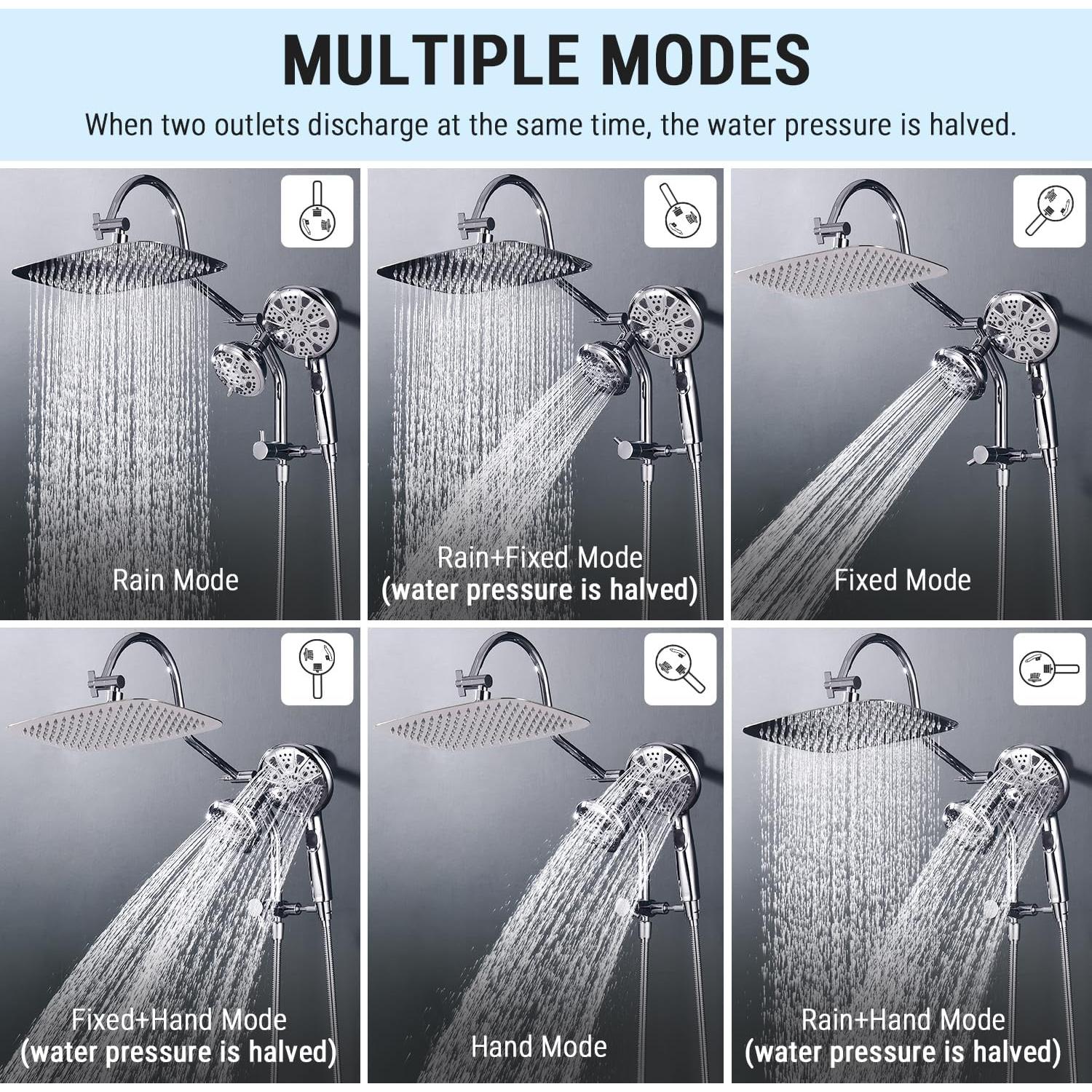 MULTIPLE MODES

When two outlets discharge at the same time, the water pressure is halved.

Rain Mode

Rain+Fixed Mode
(water pressure is halved)

Fixed Mode

Fixed+Hand Mode
(water pressure is halved)

Hand Mode

Rain+Hand Mode
(water pressure is halved)