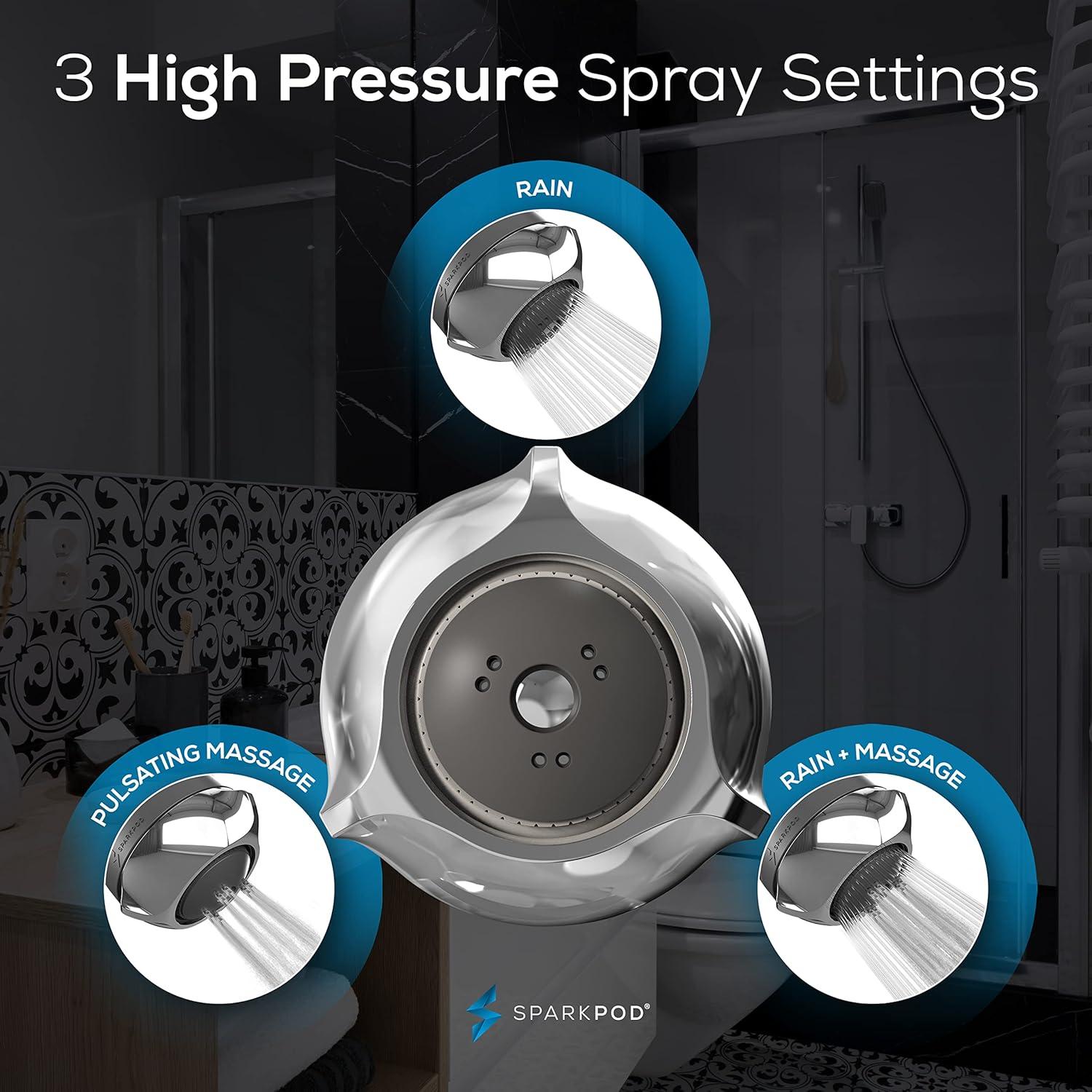 3 High Pressure Spray Settings

RAIN

SPARKPOD

PULSATING MASSAGE

SPARKPOD

RAIN + MASSAGE

SPARKPOD

SPARKPOD®